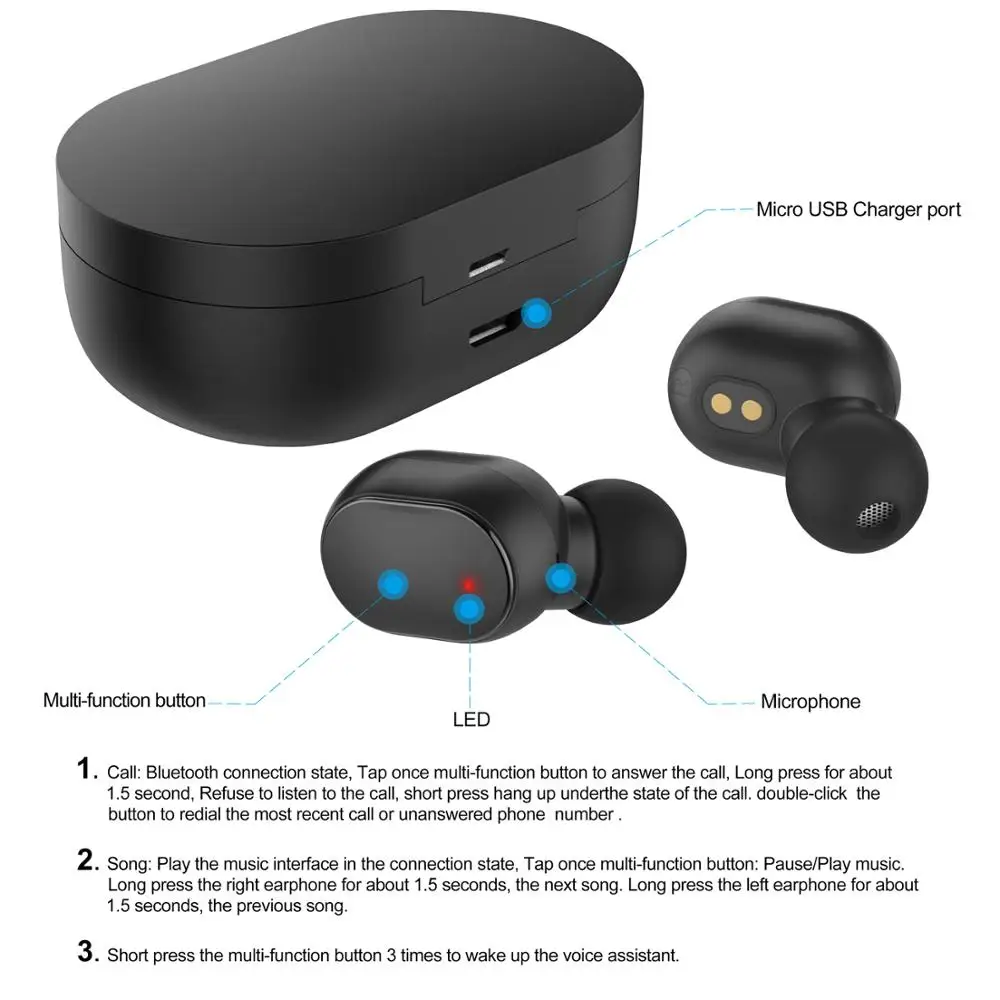 Micro USB Charger port

Multi-function button

LED

Microphone

1. Call: Bluetooth connection state, Tap once multi-function button to answer the call, Long press for about 1.5 second, Refuse to listen to the call, short press hang up underthe state of the call. double-click the button to redial the most recent call or unanswered phone number .

2. Song: Play the music interface in the connection state, Tap once multi-function button: Pause/Play music. Long press the right earphone for about 1.5 seconds, the next song. Long press the left earphone for about 1.5 seconds, the previous song.

3. Short press the multi-function button 3 times to wake up the voice assistant.