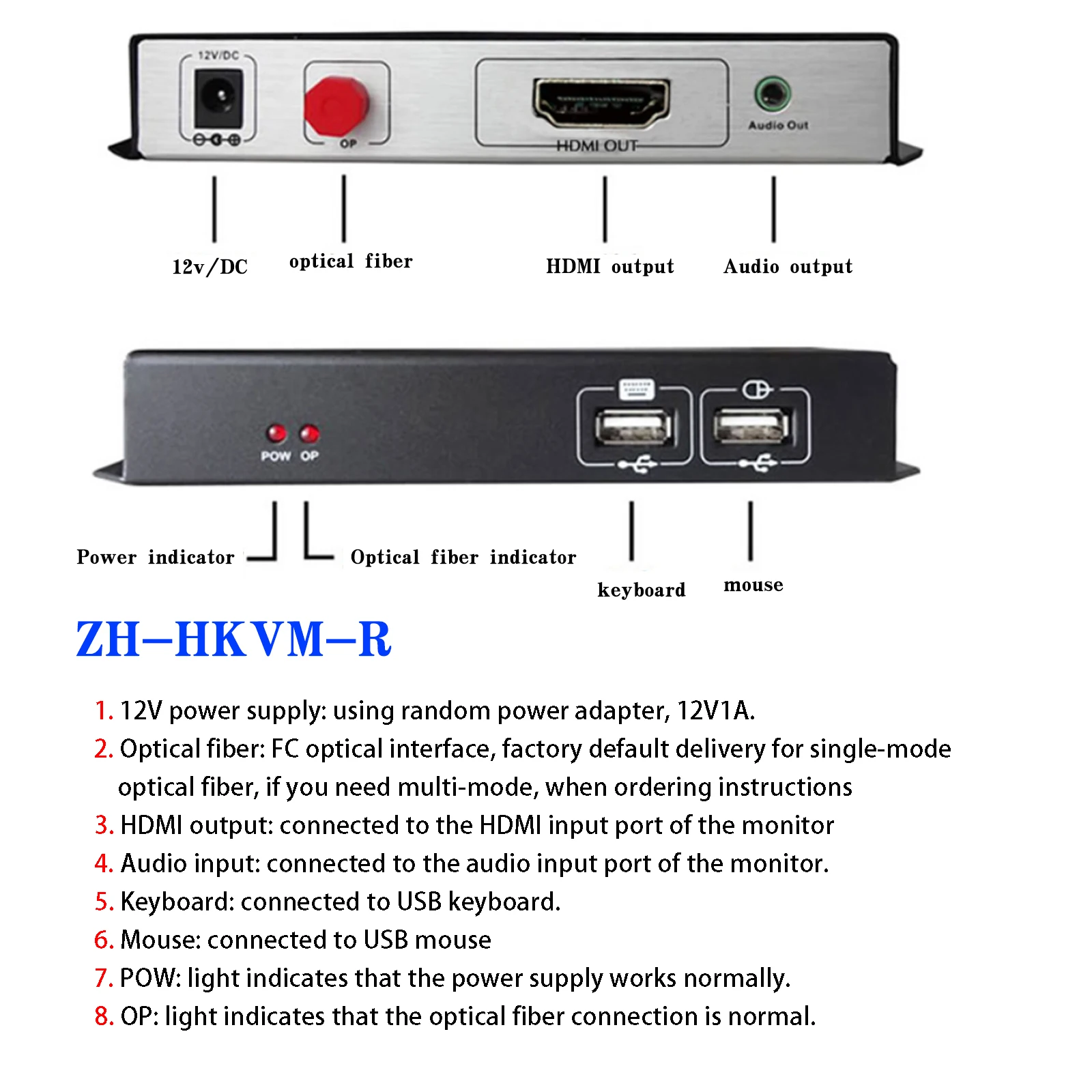 12V/DC

OP

HDMI OUT

Audio Out

12v/DC optical fiber HDMI output Audio output

POW OP

Power indicator Optical fiber indicator keyboard mouse

ZH-HKVM-R

1. 12V power supply: using random power adapter, 12V1A.
2. Optical fiber: FC optical interface, factory default delivery for single-mode optical fiber, if you need multi-mode, when ordering instructions
3. HDMI output: connected to the HDMI input port of the monitor
4. Audio input: connected to the audio input port of the monitor.
5. Keyboard: connected to USB keyboard.
6. Mouse: connected to USB mouse
7. POW: light indicates that the power supply works normally.
8. OP: light indicates that the optical fiber connection is normal.