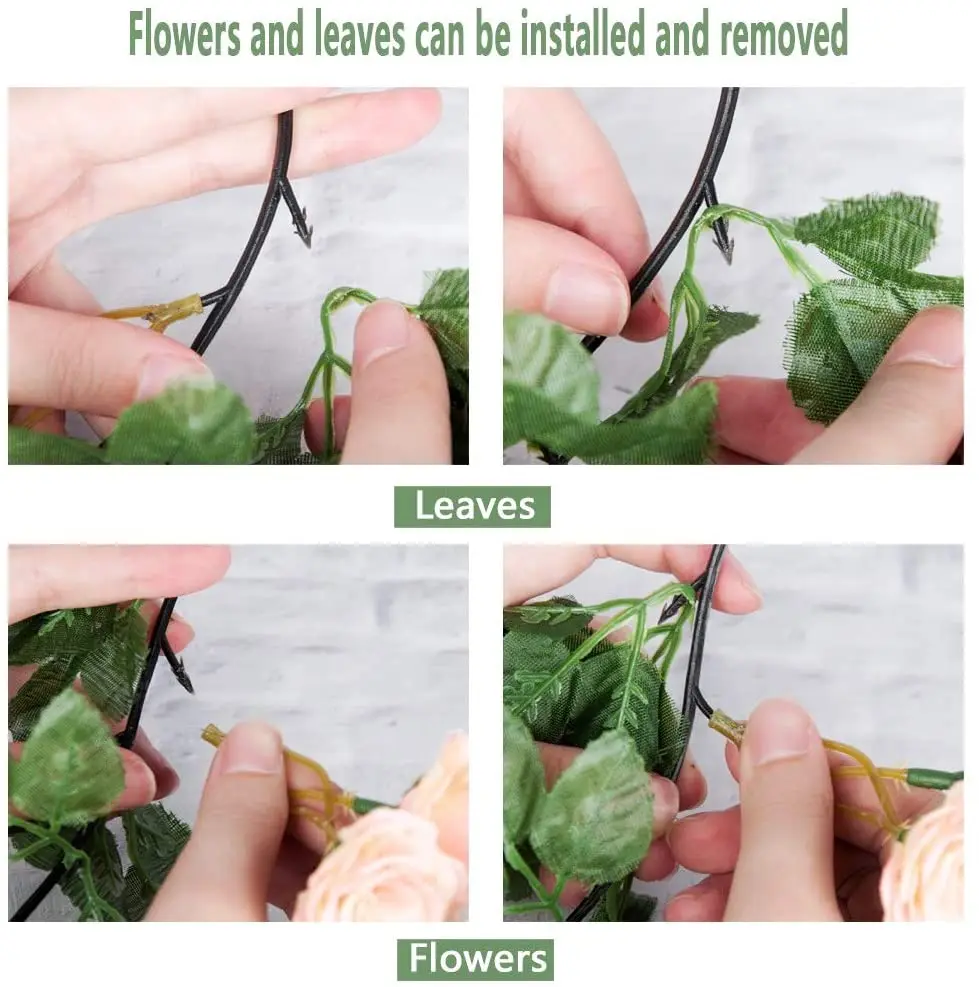 Flowers and leaves can be installed and removed

Leaves

Flowers