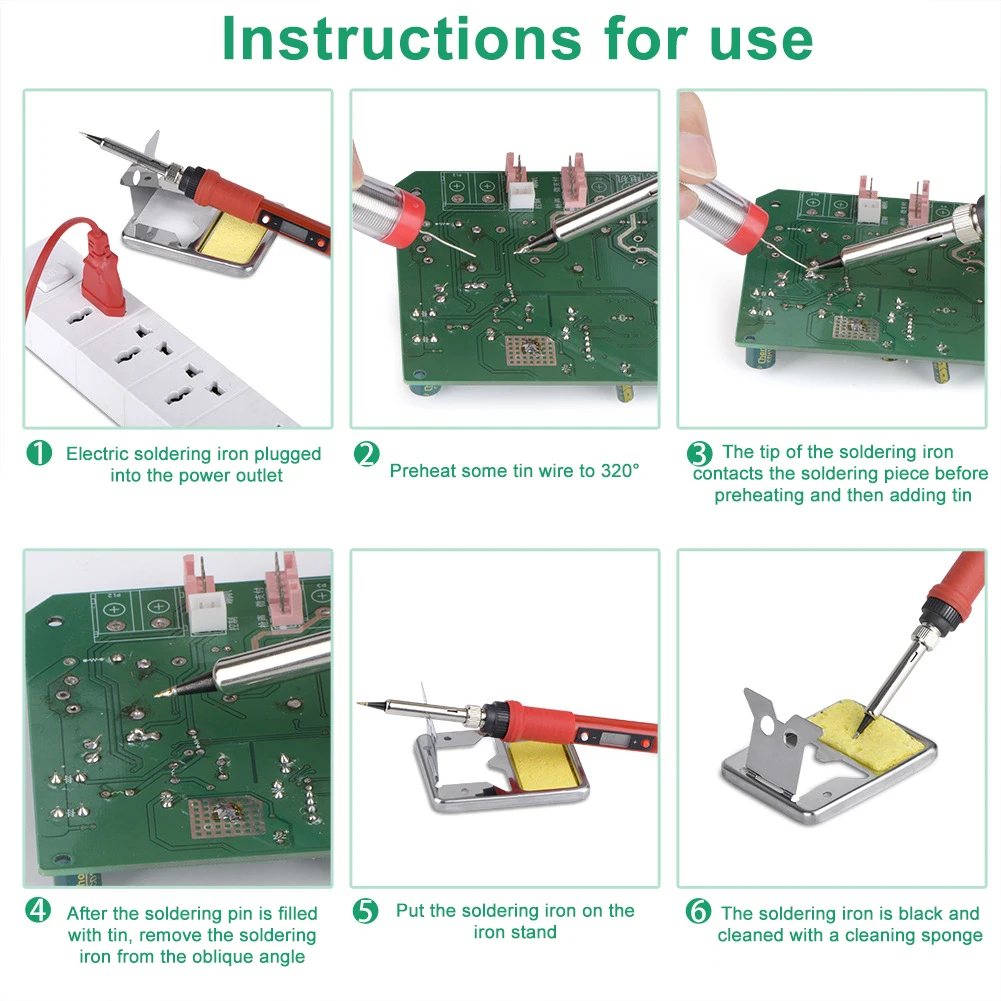 Instructions for use

1 Electric soldering iron plugged into the power outlet

2 Preheat some tin wire to 320°

3 The tip of the soldering iron contacts the soldering piece before preheating and then adding tin

4 After the soldering pin is filled with tin, remove the soldering iron from the oblique angle

5 Put the soldering iron on the iron stand

6 The soldering iron is black and cleaned with a cleaning sponge