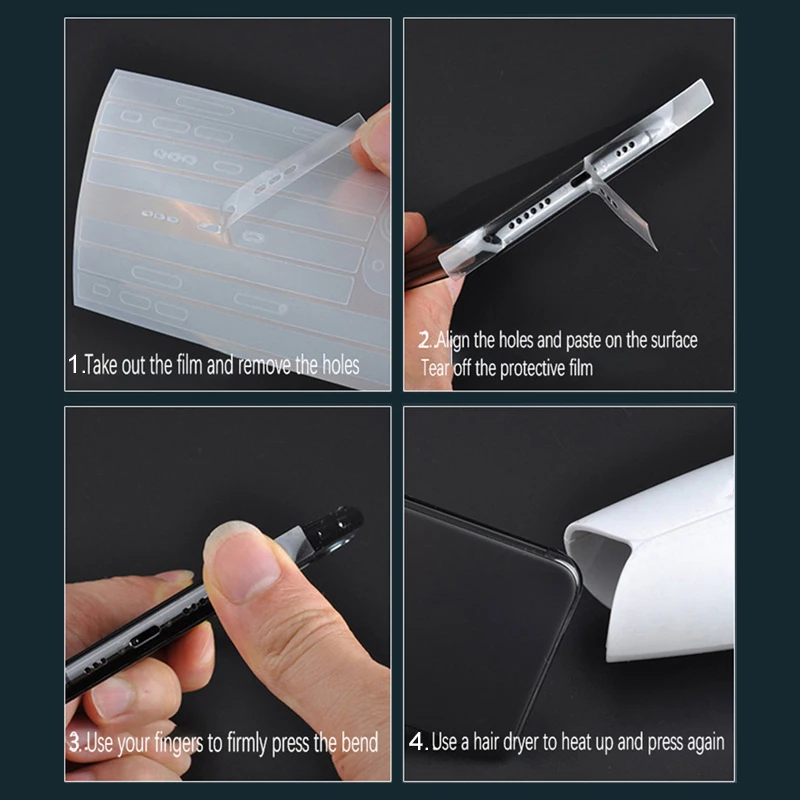 1.Take out the film and remove the holes

2.Align the holes and paste on the surface
Tear off the protective film

3.Use your fingers to firmly press the bend

4.Use a hair dryer to heat up and press again