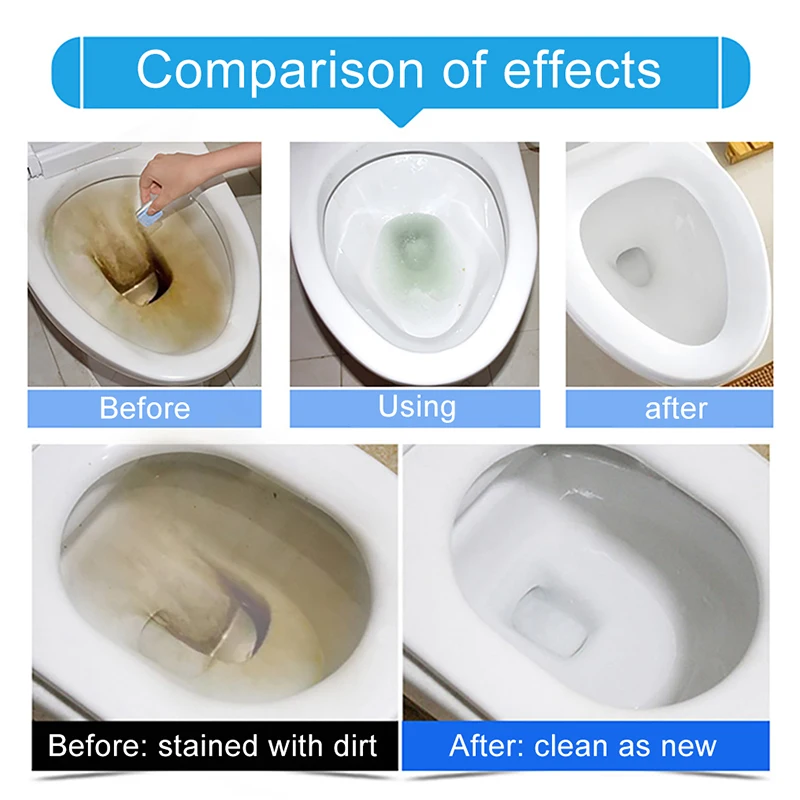 Comparison of effects

Before

Using

after

Before: stained with dirt

After: clean as new