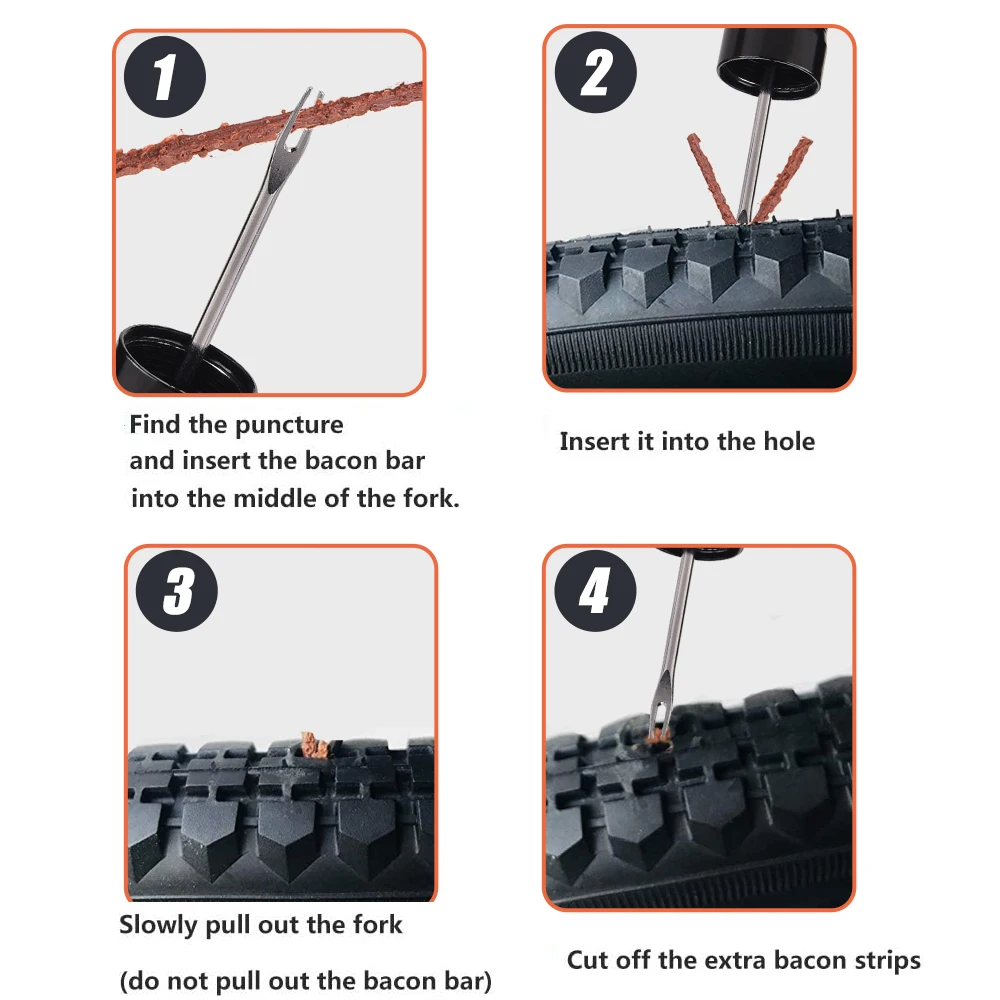 1

Find the puncture and insert the bacon bar into the middle of the fork.

2

Insert it into the hole

3

Slowly pull out the fork

(do not pull out the bacon bar)

4

Cut off the extra bacon strips