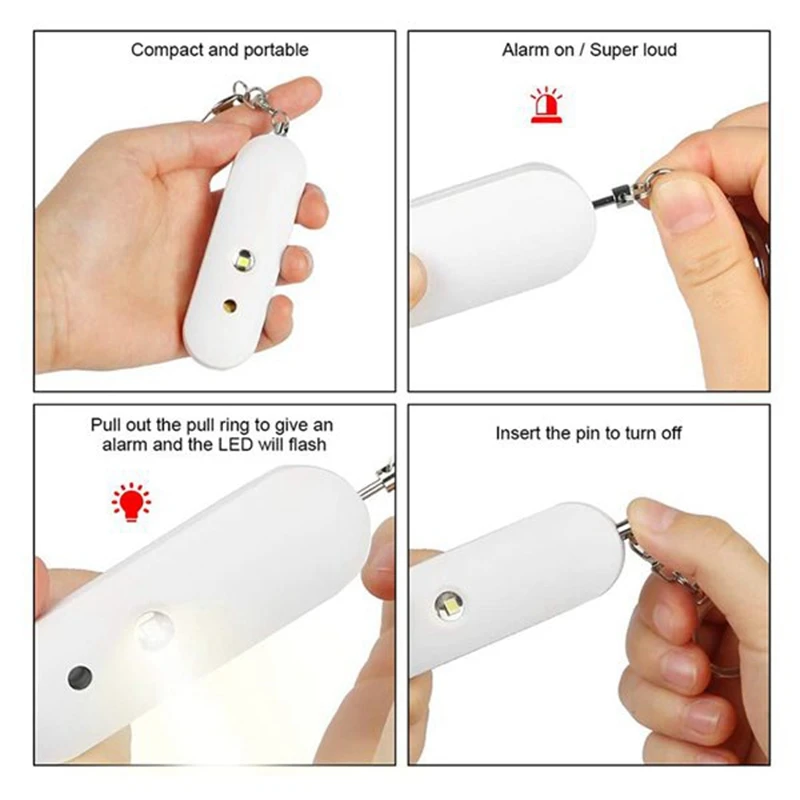 Compact and portable

Alarm on / Super loud

Pull out the pull ring to give an alarm and the LED will flash

Insert the pin to turn off