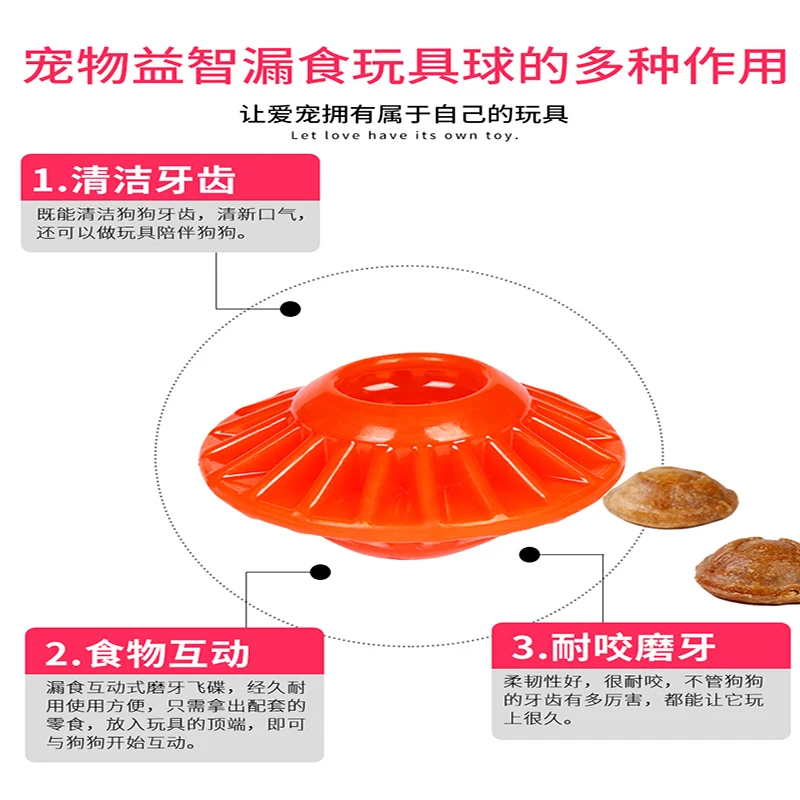 宠物益智漏食玩具球的多种作用

让爱宠拥有属于自己的玩具
Let love have its own toy.

1.清洁牙齿
既能清洁狗狗牙齿，清新口气，还可以做玩具陪伴狗狗。

2.食物互动
漏食互动式磨牙飞碟，经久耐用使用方便，只需拿出配套的零食，放入玩具的顶端，即可与狗狗开始互动。

3.耐咬磨牙
柔韧性好，很耐咬，不管狗狗的牙齿有多厉害，都能让它玩上很久。