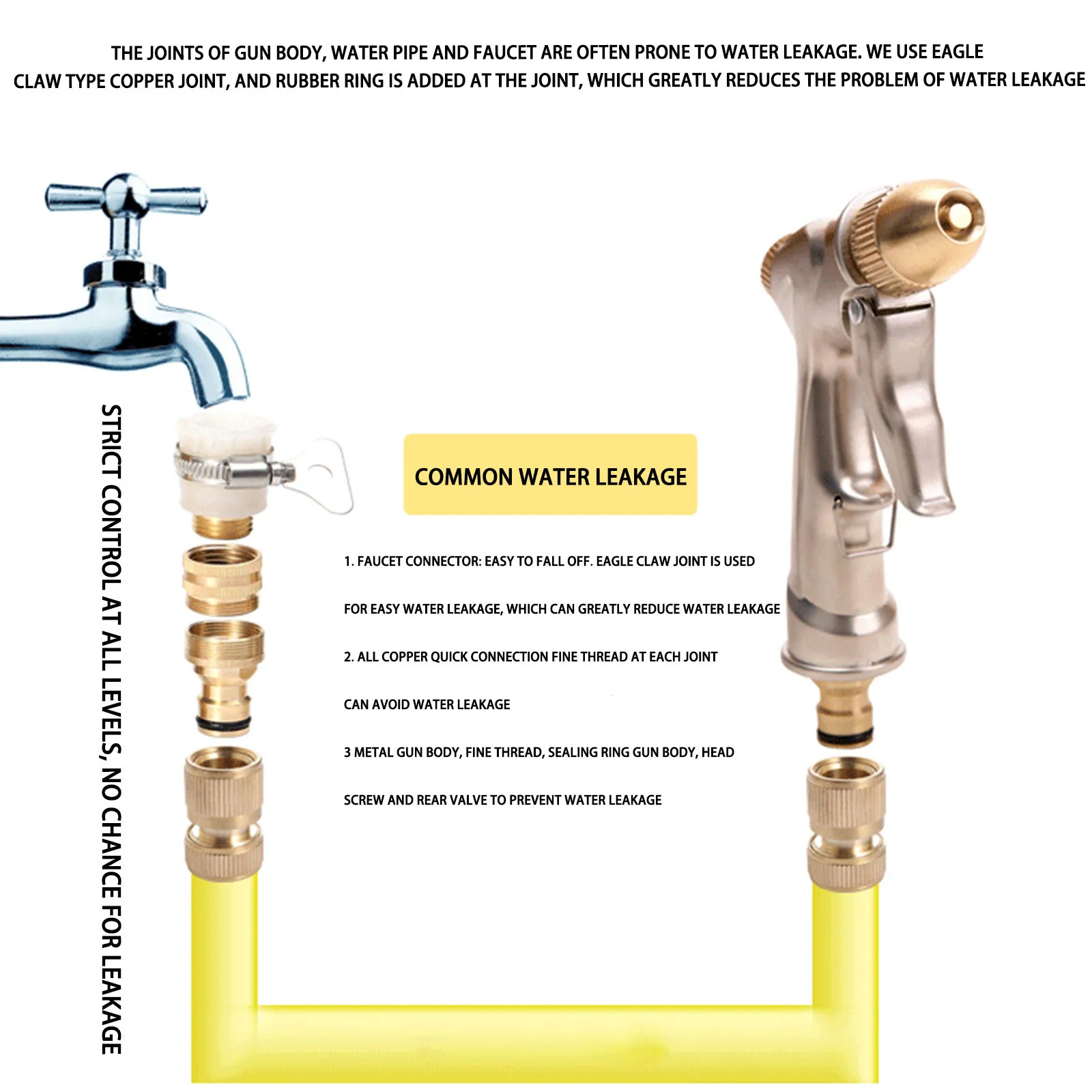 THE JOINTS OF GUN BODY, WATER PIPE AND FAUCET ARE OFTEN PRONE TO WATER LEAKAGE. WE USE EAGLE CLAW TYPE COPPER JOINT, AND RUBBER RING IS ADDED AT THE JOINT, WHICH GREATLY REDUCES THE PROBLEM OF WATER LEAKAGE

STRICT CONTROL AT ALL LEVELS, NO CHANCE FOR LEAKAGE

COMMON WATER LEAKAGE

1. FAUCET CONNECTOR: EASY TO FALL OFF. EAGLE CLAW JOINT IS USED FOR EASY WATER LEAKAGE, WHICH CAN GREATLY REDUCE WATER LEAKAGE

2. ALL COPPER QUICK CONNECTION FINE THREAD AT EACH JOINT CAN AVOID WATER LEAKAGE

3 METAL GUN BODY, FINE THREAD, SEALING RING GUN BODY, HEAD SCREW AND REAR VALVE TO PREVENT WATER LEAKAGE