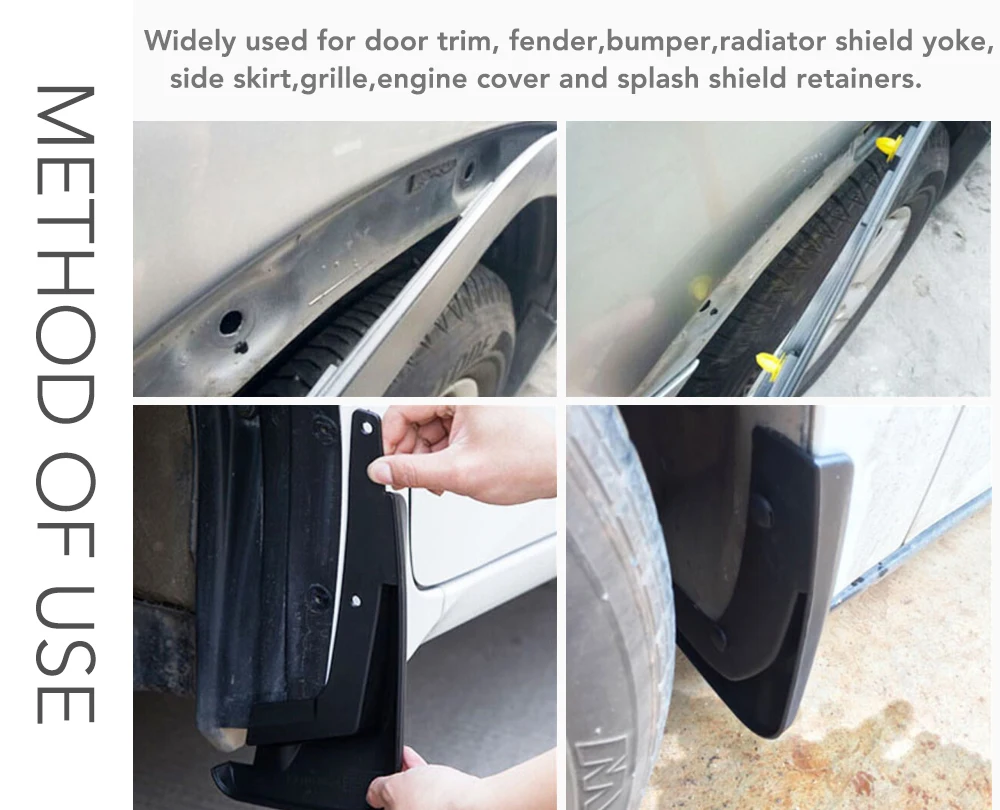 METHOD OF USE

Widely used for door trim, fender,bumper,radiator shield yoke, side skirt,grille,engine cover and splash shield retainers.