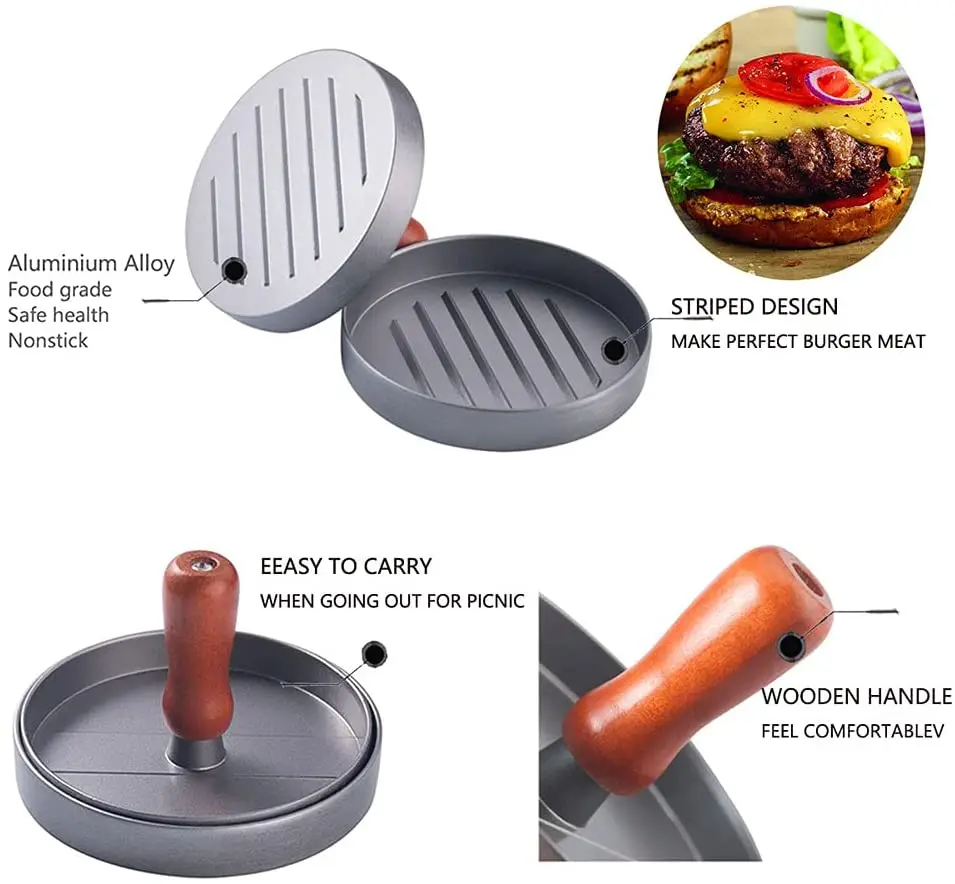 Aluminium Alloy
Food grade
Safe health
Nonstick

STRIPED DESIGN
MAKE PERFECT BURGER MEAT

EEASY TO CARRY
WHEN GOING OUT FOR PICNIC

WOODEN HANDLE
FEEL COMFORTABLEV