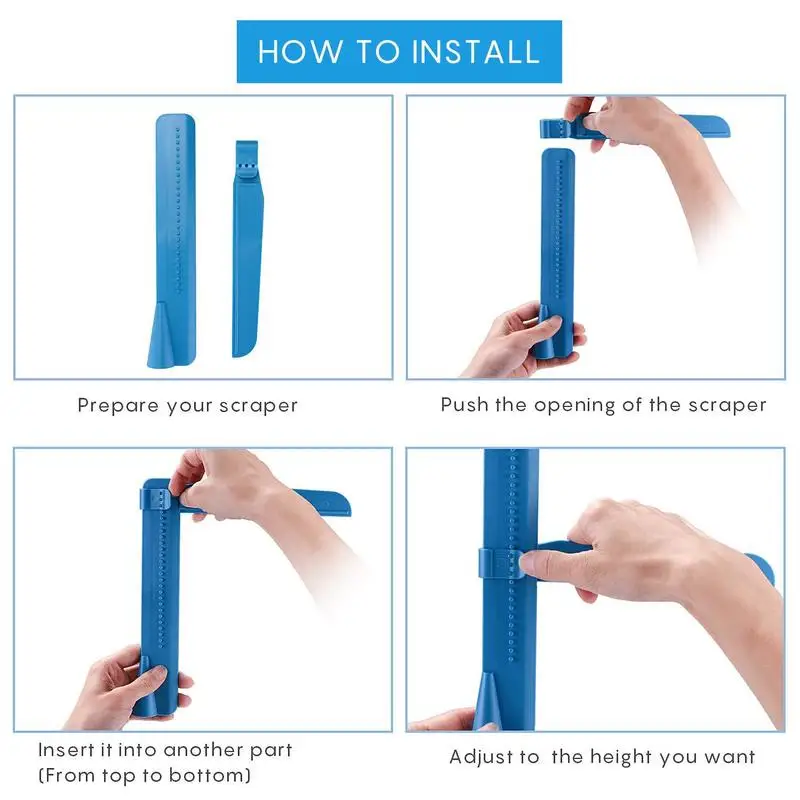 HOW TO INSTALL

Prepare your scraper

Push the opening of the scraper

Insert it into another part
(From top to bottom)

Adjust to the height you want