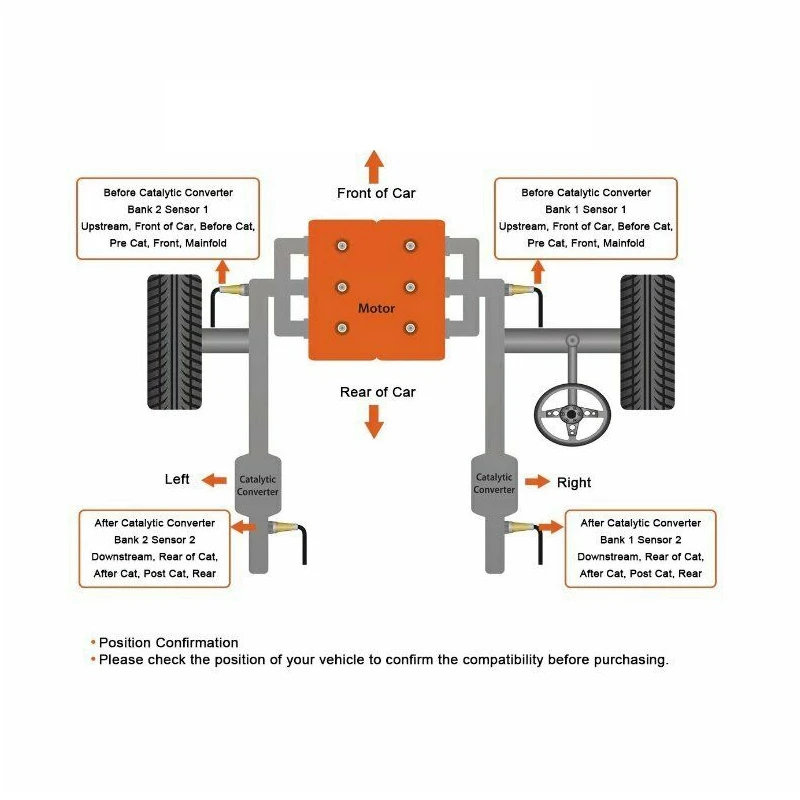 Before Catalytic Converter
Bank 2 Sensor 1
Upstream, Front of Car, Before Cat,
Pre Cat, Front, Mainfold

Front of Car

Before Catalytic Converter
Bank 1 Sensor 1
Upstream, Front of Car, Before Cat,
Pre Cat, Front, Mainfold

Motor

Rear of Car

Left

Catalytic Converter

Catalytic Converter

Right

After Catalytic Converter
Bank 2 Sensor 2
Downstream, Rear of Cat,
After Cat, Post Cat, Rear

After Catalytic Converter
Bank 1 Sensor 2
Downstream, Rear of Cat,
After Cat, Post Cat, Rear

• Position Confirmation
• Please check the position of your vehicle to confirm the compatibility before purchasing.