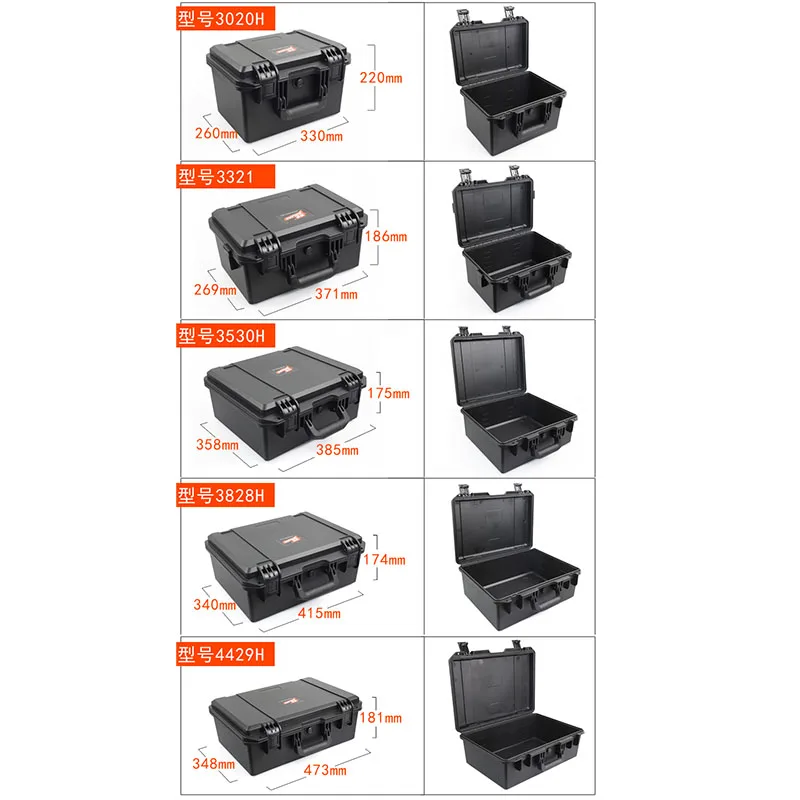 型号3020H

220mm

260mm

330mm

型号3321

186mm

269mm

371mm

型号3530H

175mm

358mm

385mm

型号3828H

174mm

340mm

415mm

型号4429H

181mm

348mm

473mm