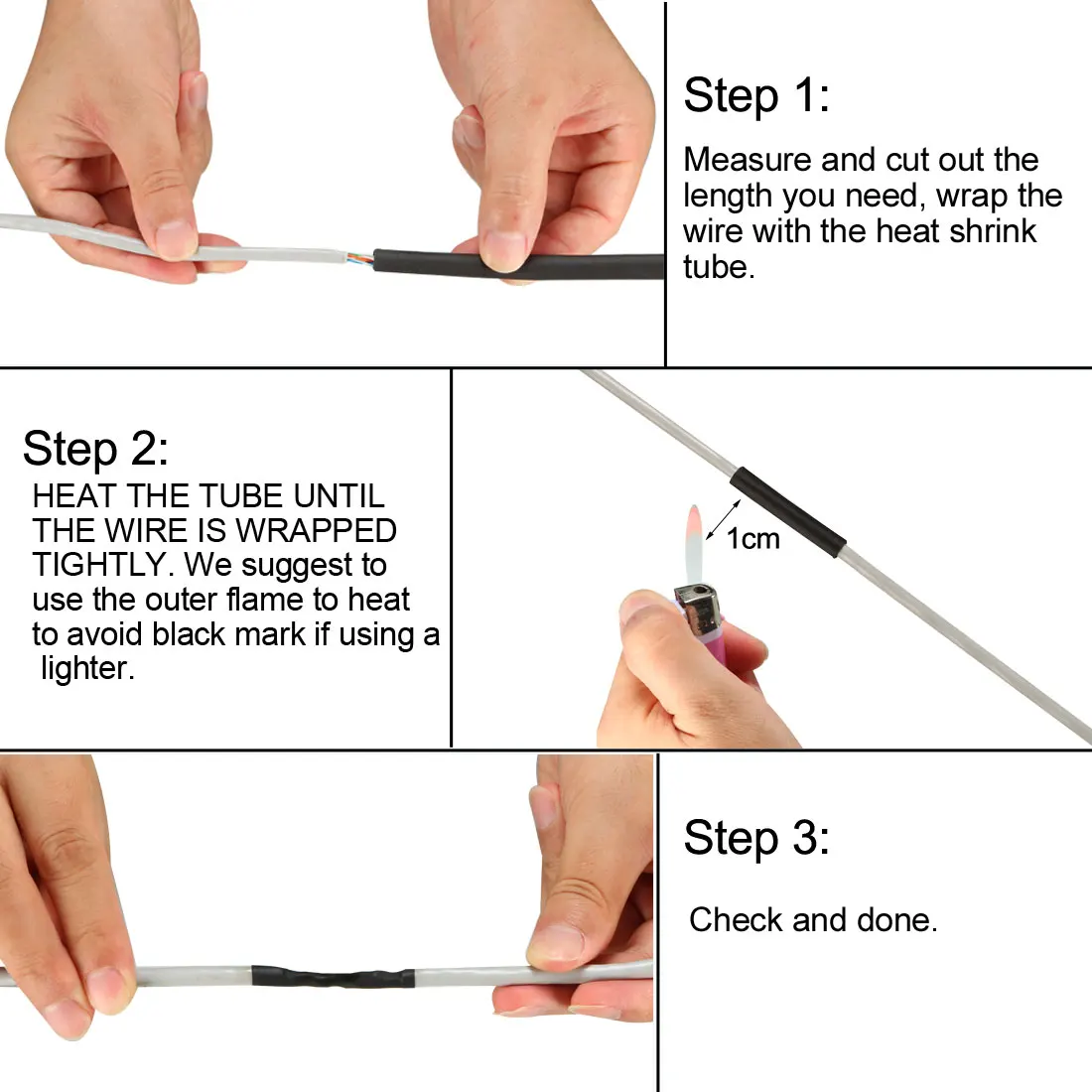 Step 1:

Measure and cut out the length you need, wrap the wire with the heat shrink tube.

Step 2:

HEAT THE TUBE UNTIL THE WIRE IS WRAPPED TIGHTLY. We suggest to use the outer flame to heat to avoid black mark if using a lighter.

1cm

Step 3:

Check and done.