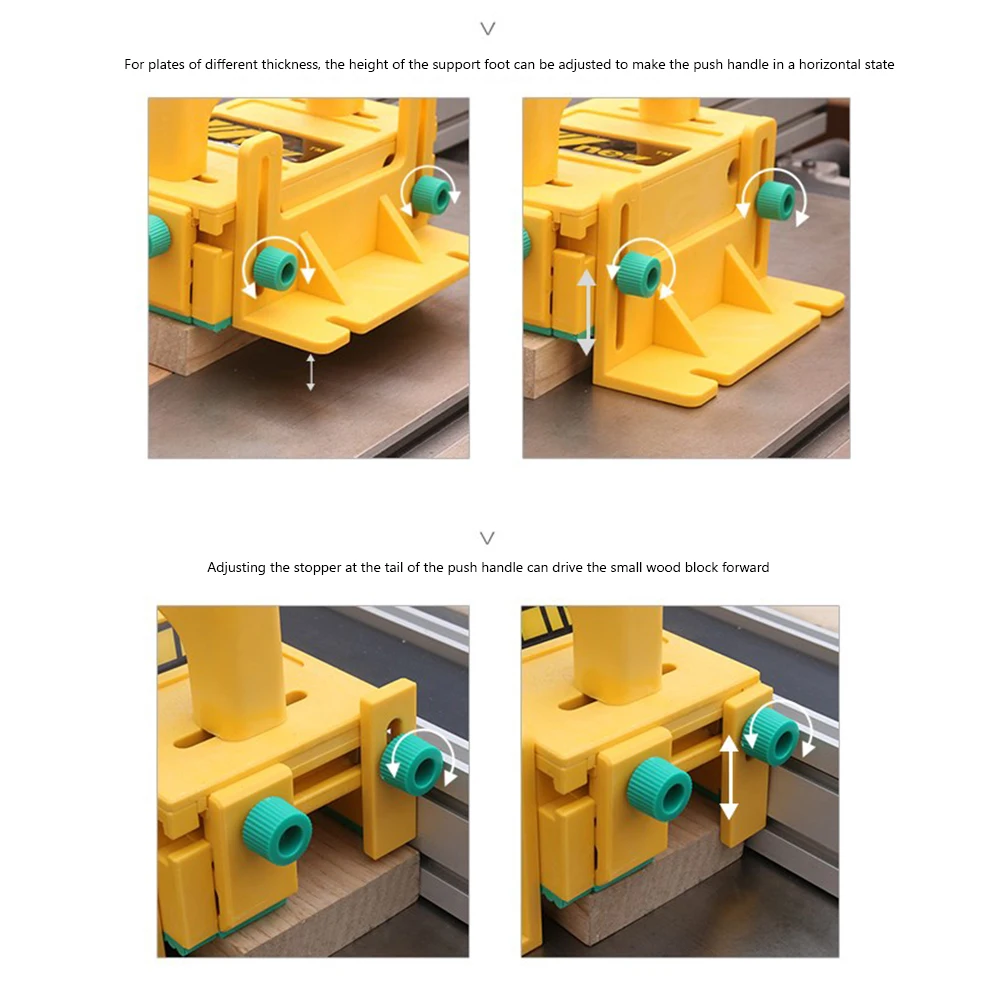 For plates of different thickness, the height of the support foot can be adjusted to make the push handle in a horizontal state

Adjusting the stopper at the tail of the push handle can drive the small wood block forward