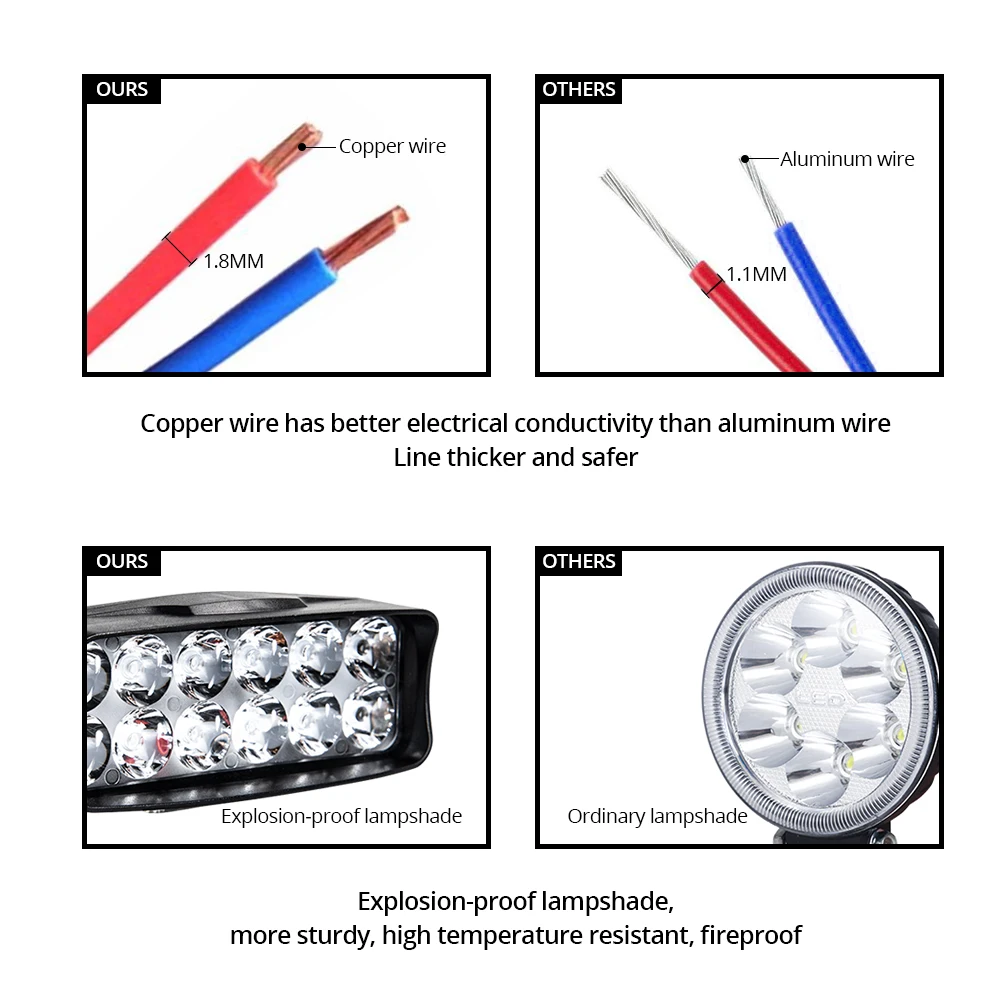 OURS

Copper wire

1.8MM

OTHERS

Aluminum wire

1.1MM

Copper wire has better electrical conductivity than aluminum wire
Line thicker and safer

OURS

Explosion-proof lampshade

OTHERS

Ordinary lampshade

Explosion-proof lampshade,
more sturdy, high temperature resistant, fireproof