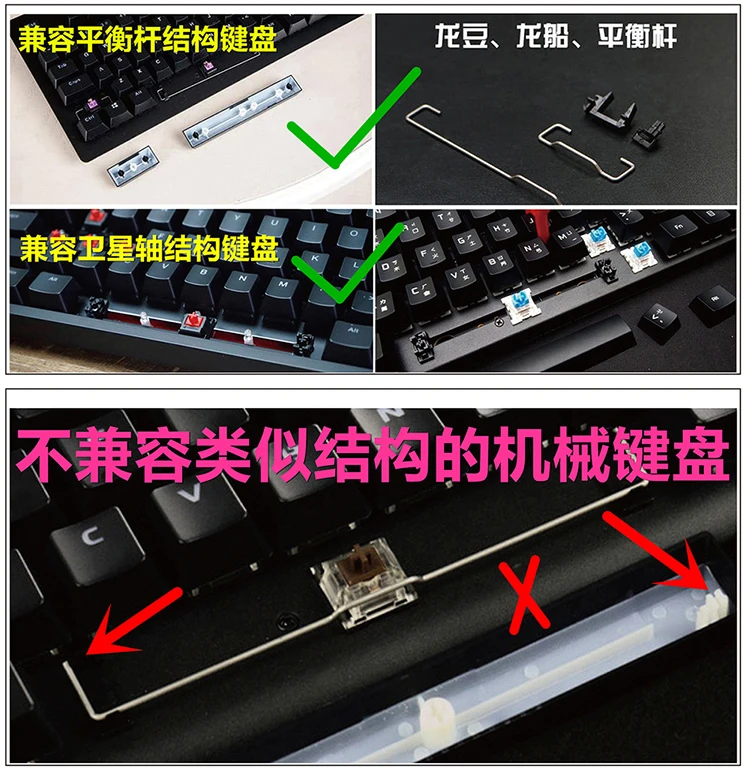 兼容平衡杆结构键盘

龙豆、龙船、平衡杆

兼容卫星轴结构键盘

不兼容类似结构的机械键盘