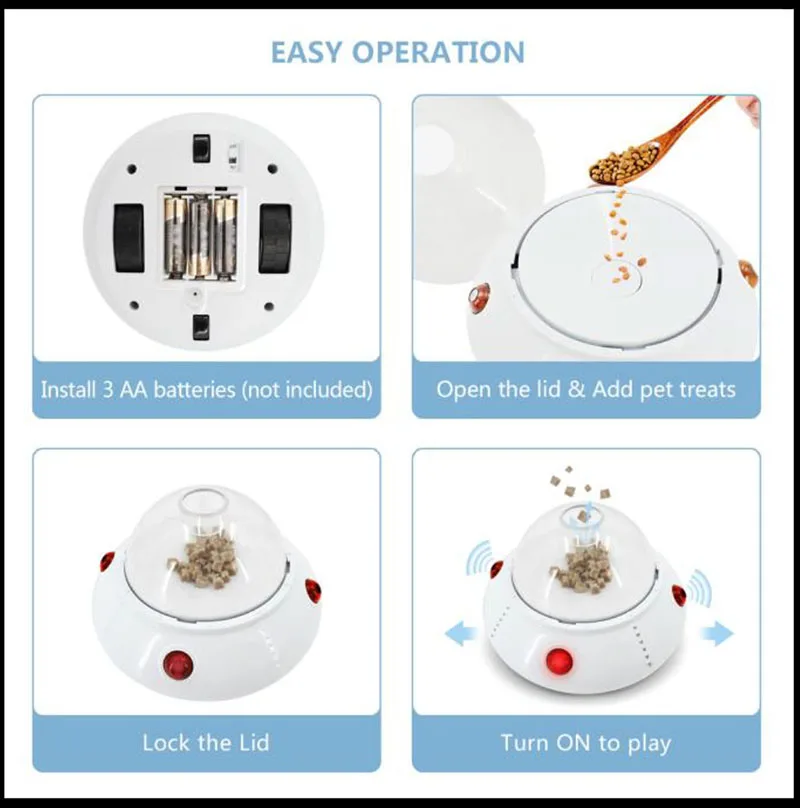 EASY OPERATION

Install 3 AA batteries (not included)

Open the lid & Add pet treats

Lock the Lid

Turn ON to play