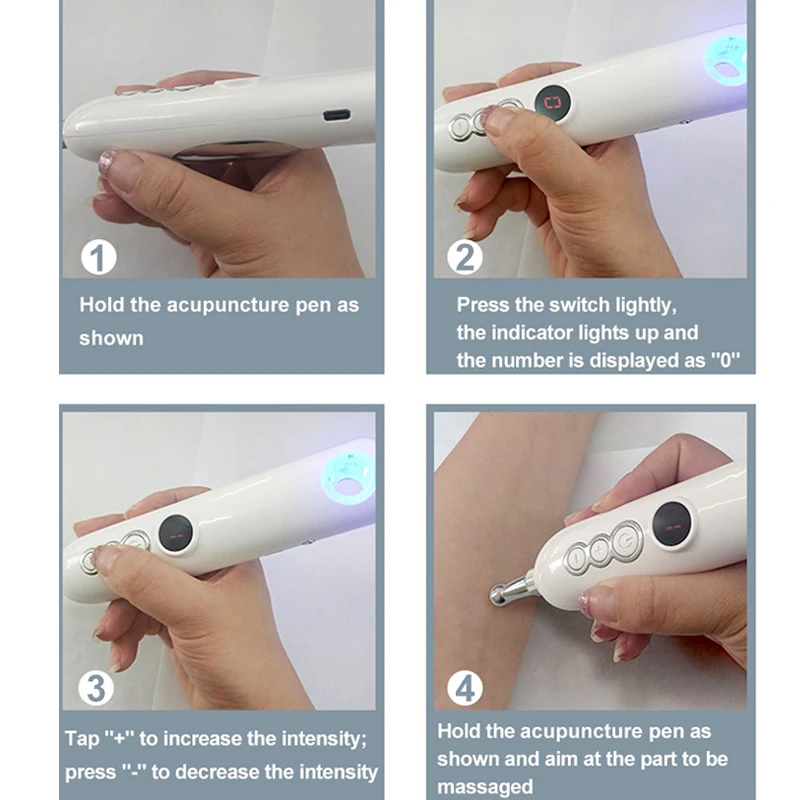 1

Hold the acupuncture pen as shown

2

Press the switch lightly, the indicator lights up and the number is displayed as "0"

3

Tap "+" to increase the intensity; press "-" to decrease the intensity

4

Hold the acupuncture pen as shown and aim at the part to be massaged