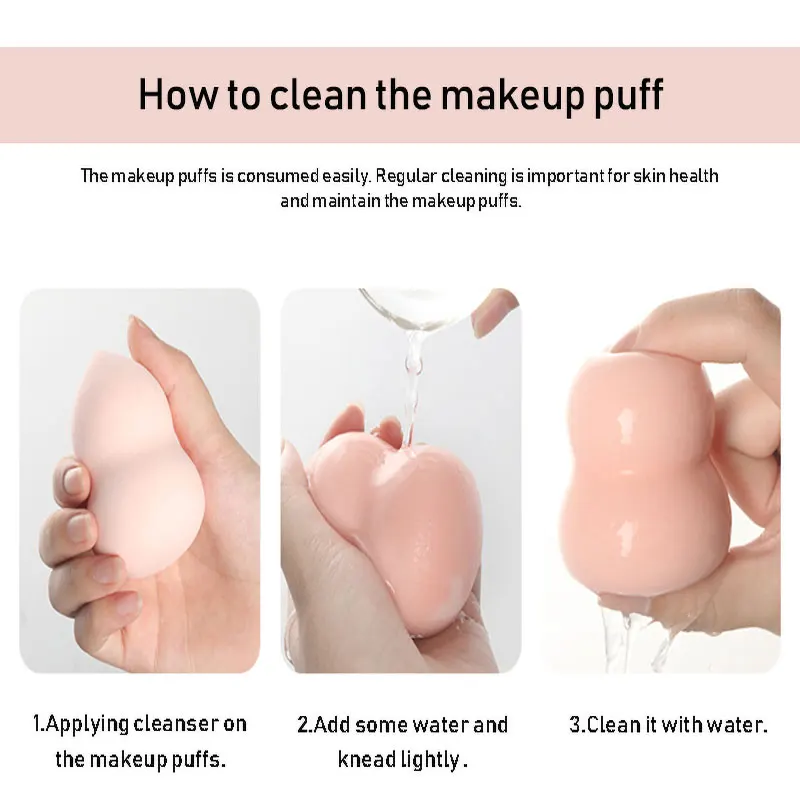 How to clean the makeup puff

The makeup puffs is consumed easily. Regular cleaning is important for skin health and maintain the makeup puffs.

1.Applying cleanser on the makeup puffs.

2.Add some water and knead lightly .

3.Clean it with water.