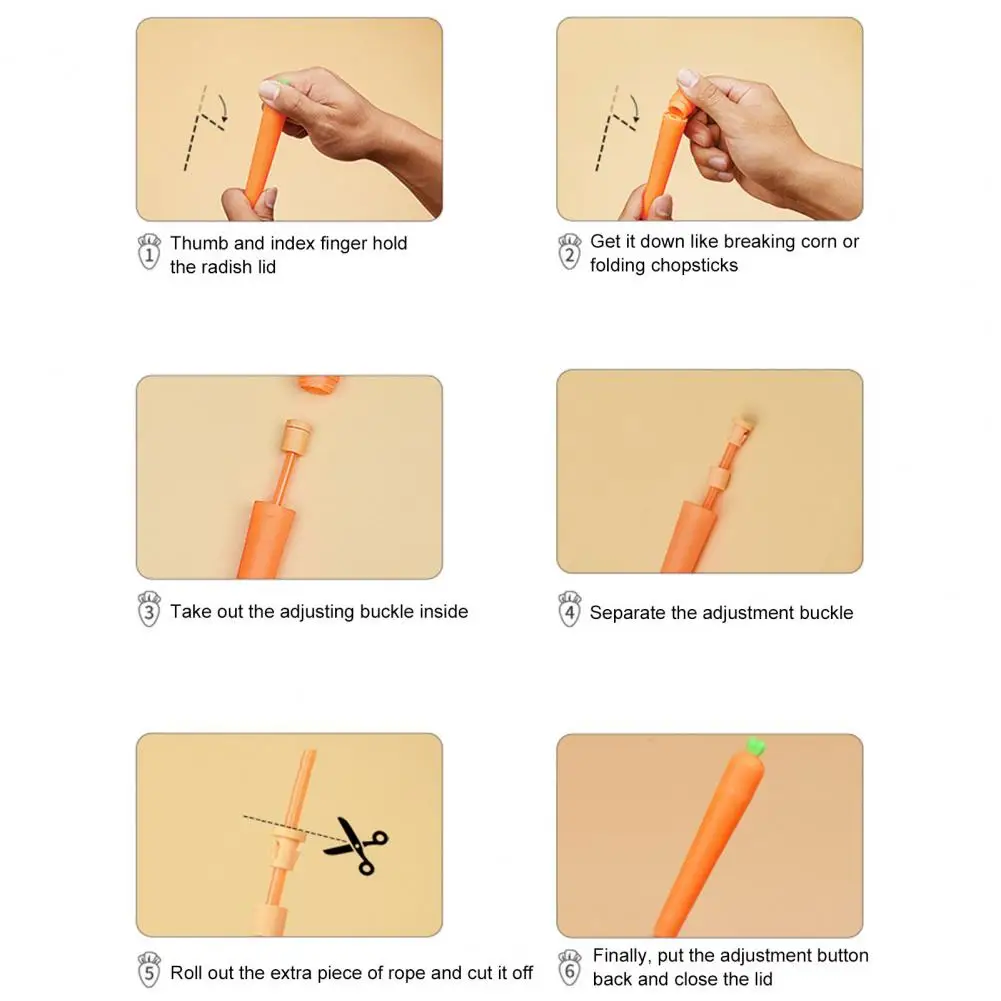 1 Thumb and index finger hold the radish lid

2 Get it down like breaking corn or folding chopsticks

3 Take out the adjusting buckle inside

4 Separate the adjustment buckle

5 Roll out the extra piece of rope and cut it off

6 Finally, put the adjustment button back and close the lid