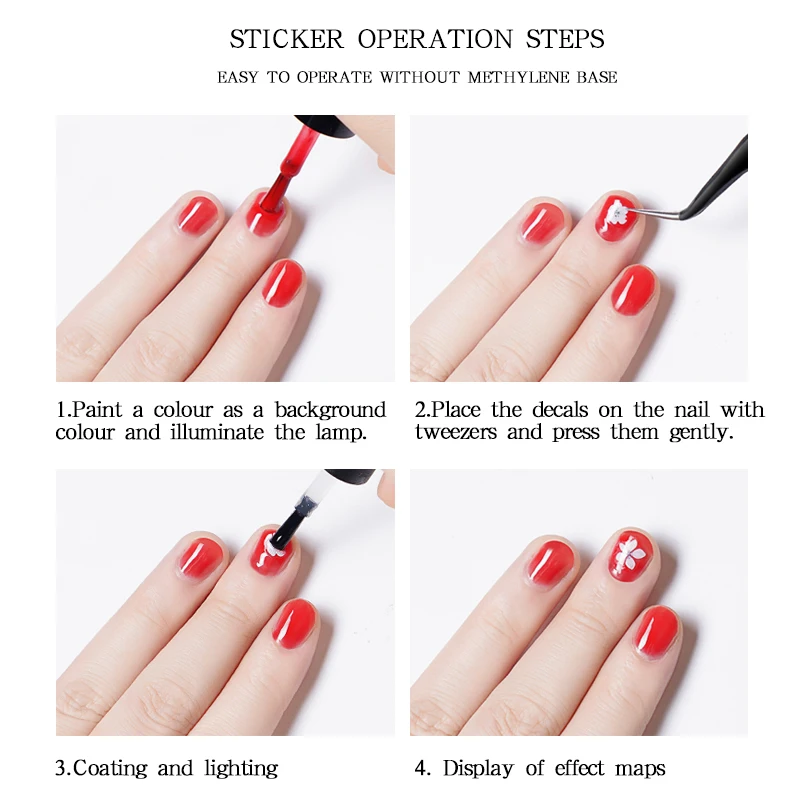 STICKER OPERATION STEPS

EASY TO OPERATE WITHOUT METHYLENE BASE

1.Paint a colour as a background colour and illuminate the lamp.

2.Place the decals on the nail with tweezers and press them gently.

3.Coating and lighting

4. Display of effect maps