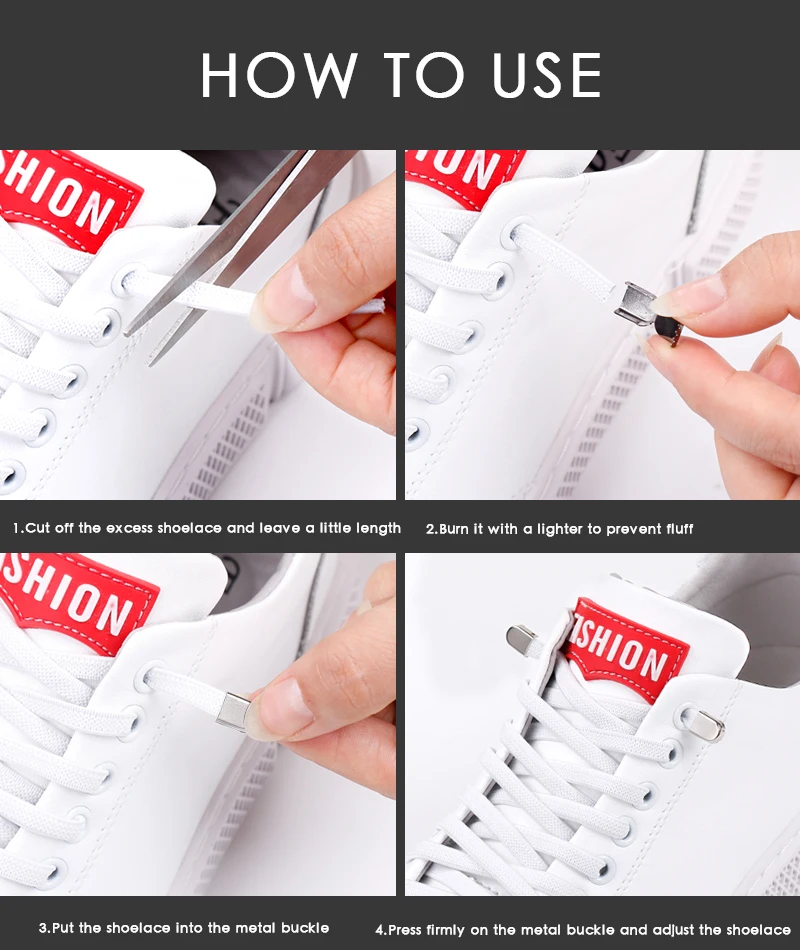 HOW TO USE

SHION

ION

1.Cut off the excess shoelace and leave a little length

2.Burn it with a lighter to prevent fluff

SHION

SHION

3.Put the shoelace into the metal buckle

4.Press firmly on the metal buckle and adjust the shoelace