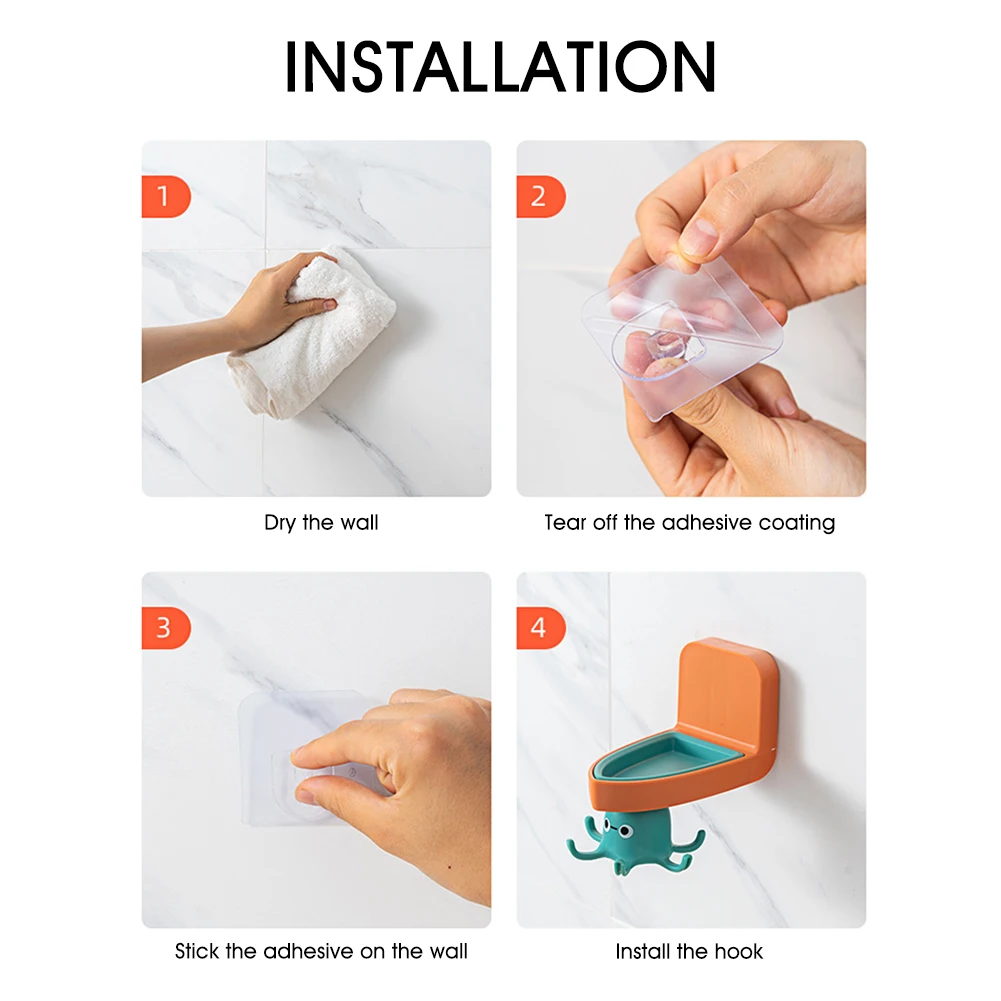 INSTALLATION

1

Dry the wall

2

Tear off the adhesive coating

3

Stick the adhesive on the wall

4

Install the hook