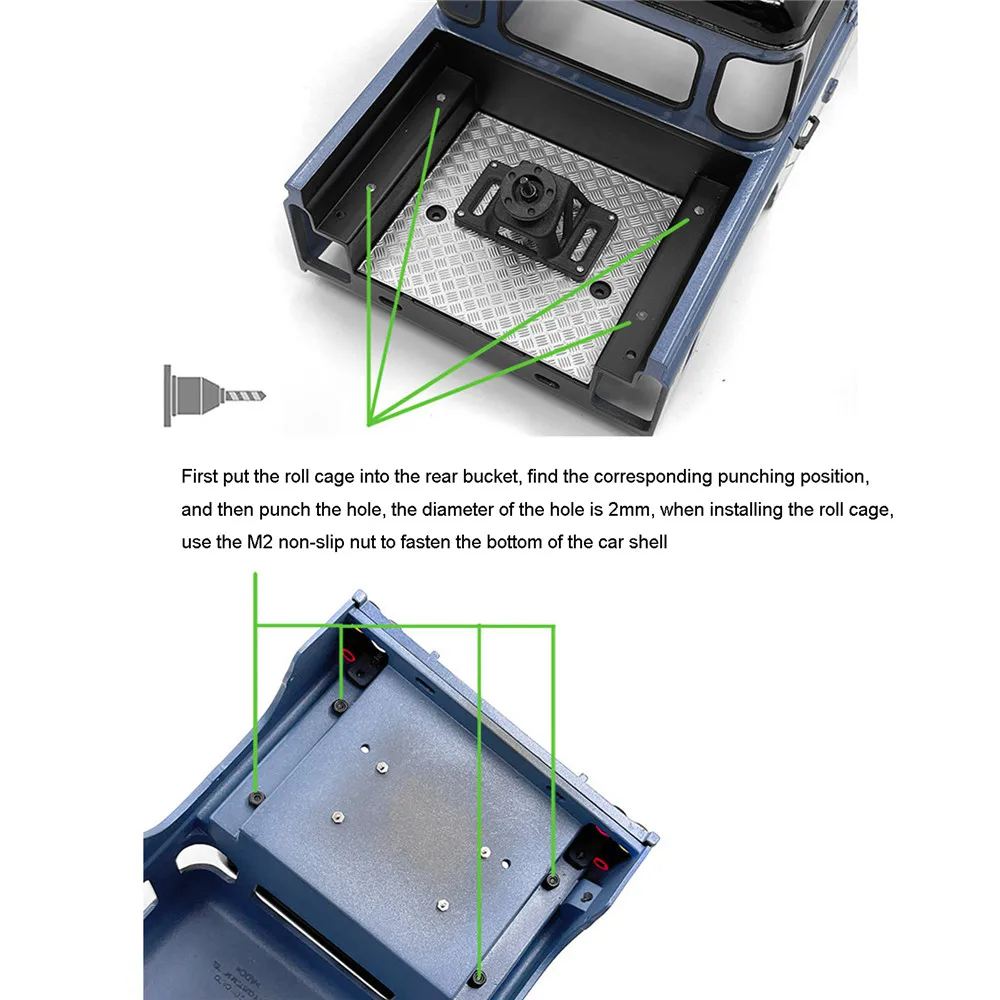 First put the roll cage into the rear bucket, find the corresponding punching position, and then punch the hole, the diameter of the hole is 2mm, when installing the roll cage, use the M2 non-slip nut to fasten the bottom of the car shell