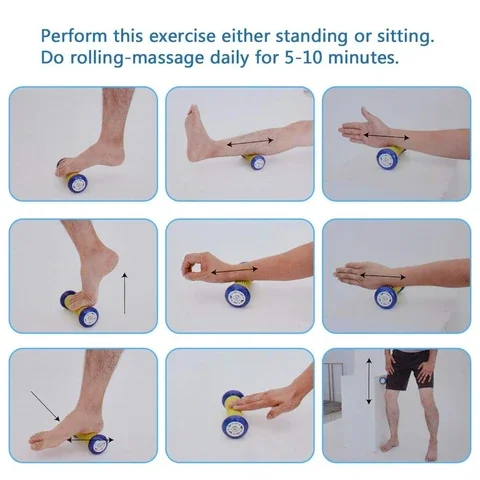 Perform this exercise either standing or sitting.
Do rolling-massage daily for 5-10 minutes.