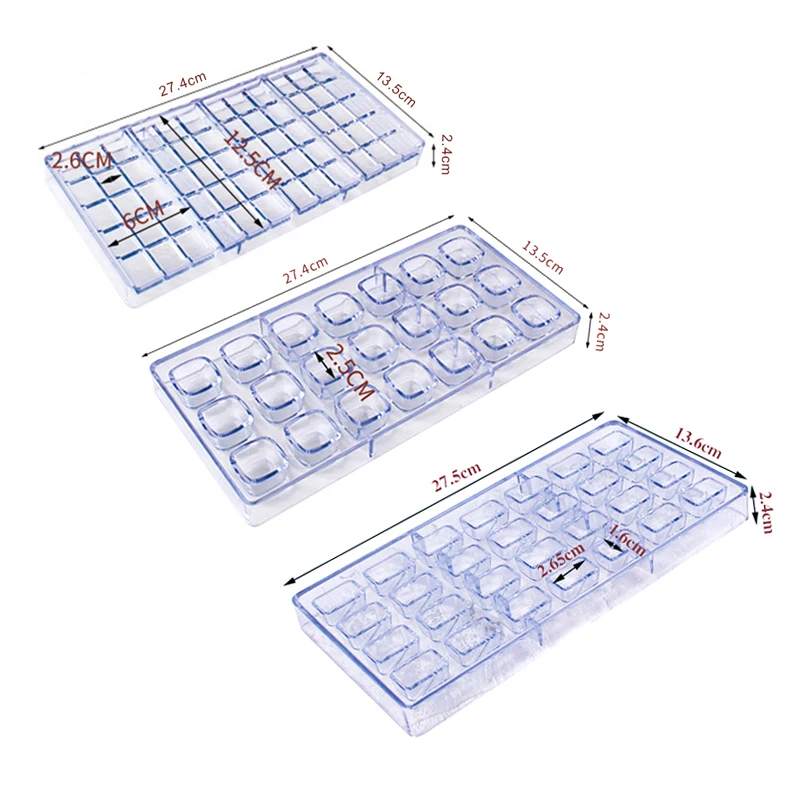 27.4cm
13.5cm
2.4cm
2.6CM
12.5CM
6CM

27.4cm
13.5cm
2.4cm
2.5CM

27.5cm
13.6cm
2.4cm
1.6cm
2.65cm