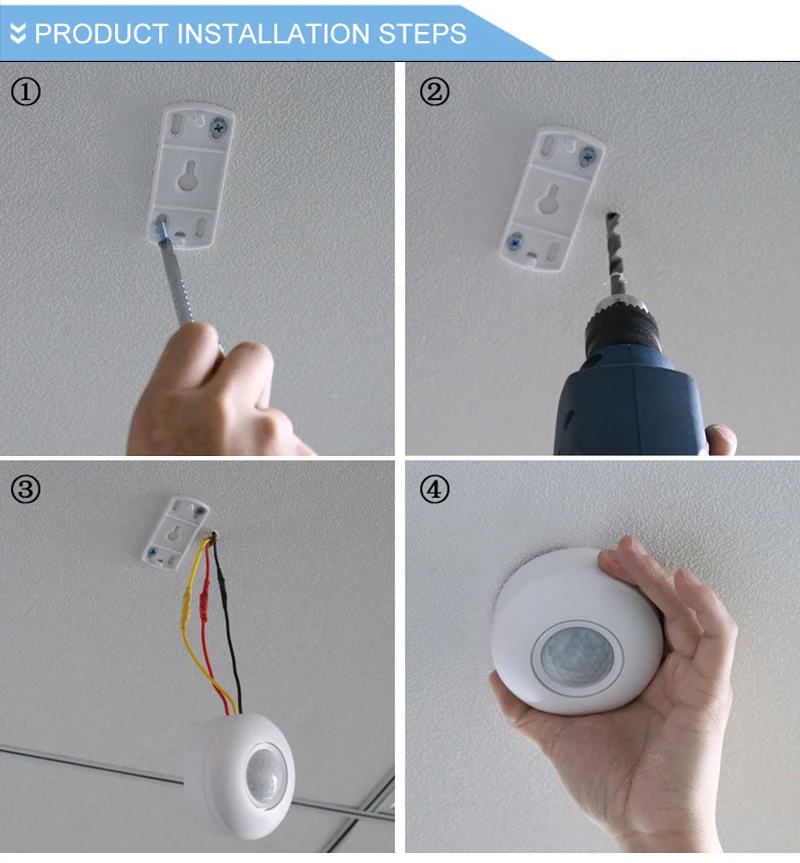 PRODUCT INSTALLATION STEPS

①

②

③

④