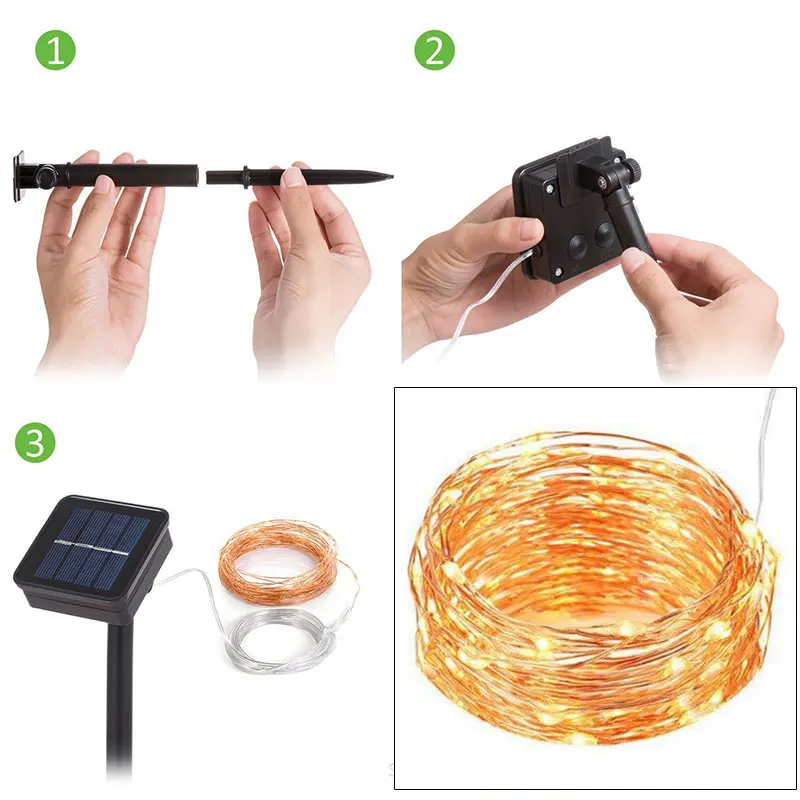 1

2

3