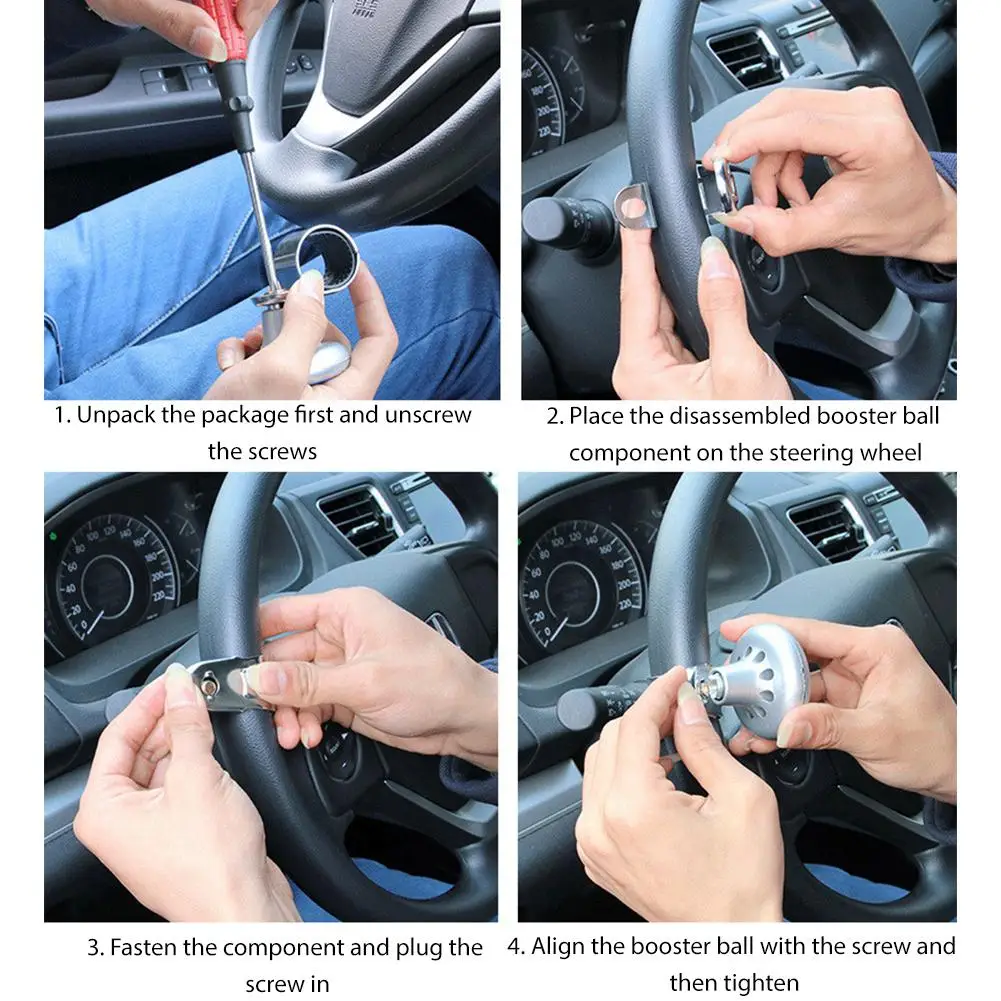 1. Unpack the package first and unscrew the screws

2. Place the disassembled booster ball component on the steering wheel

3. Fasten the component and plug the screw in

4. Align the booster ball with the screw and then tighten