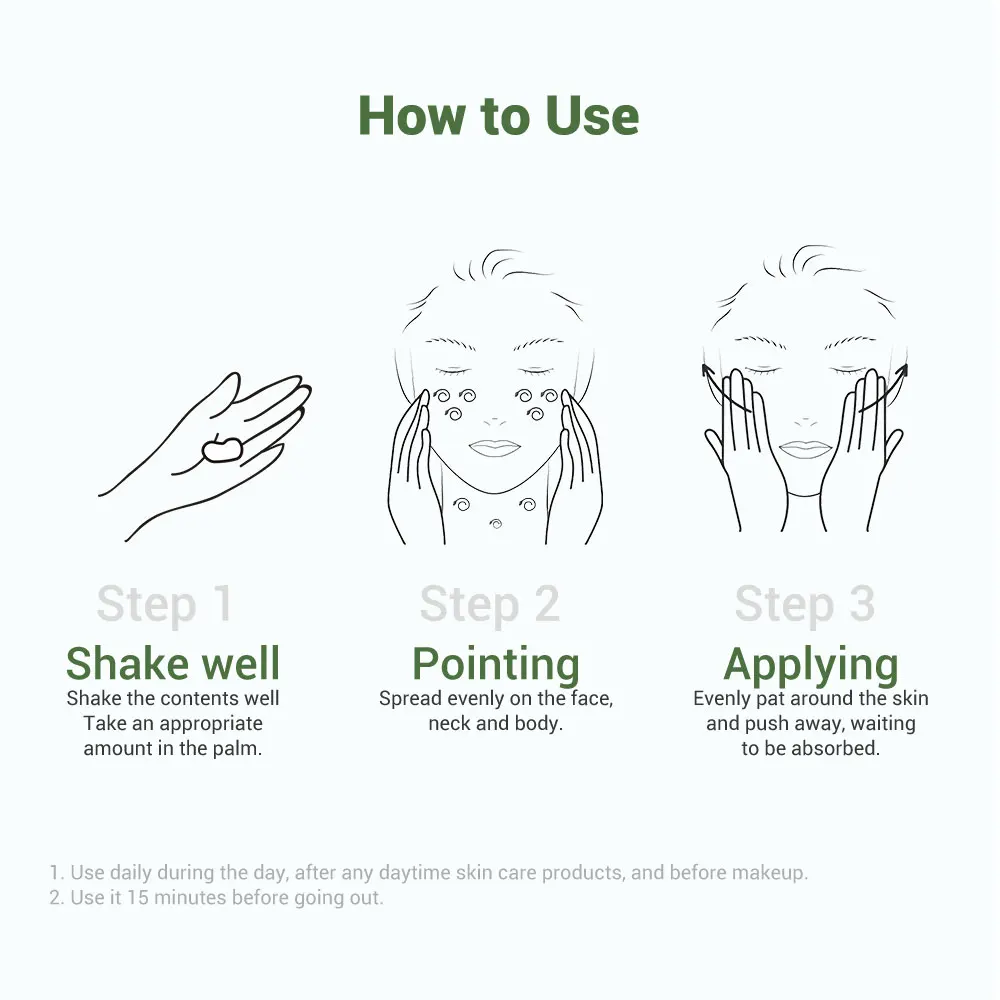 How to Use

Step 1
Shake well
Shake the contents well
Take an appropriate amount in the palm.

Step 2
Pointing
Spread evenly on the face, neck and body.

Step 3
Applying
Evenly pat around the skin and push away, waiting to be absorbed.

1. Use daily during the day, after any daytime skin care products, and before makeup.
2. Use it 15 minutes before going out.