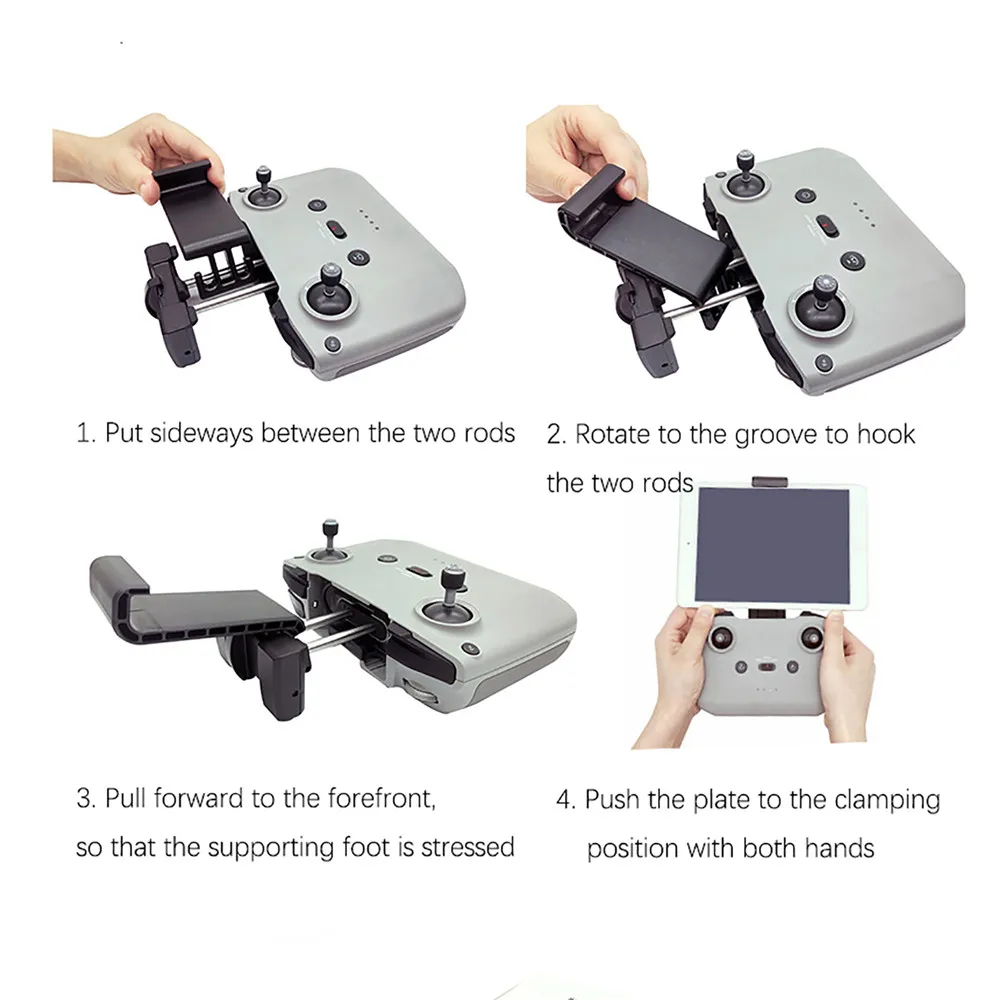 1. Put sideways between the two rods

2. Rotate to the groove to hook the two rods

3. Pull forward to the forefront, so that the supporting foot is stressed

4. Push the plate to the clamping position with both hands