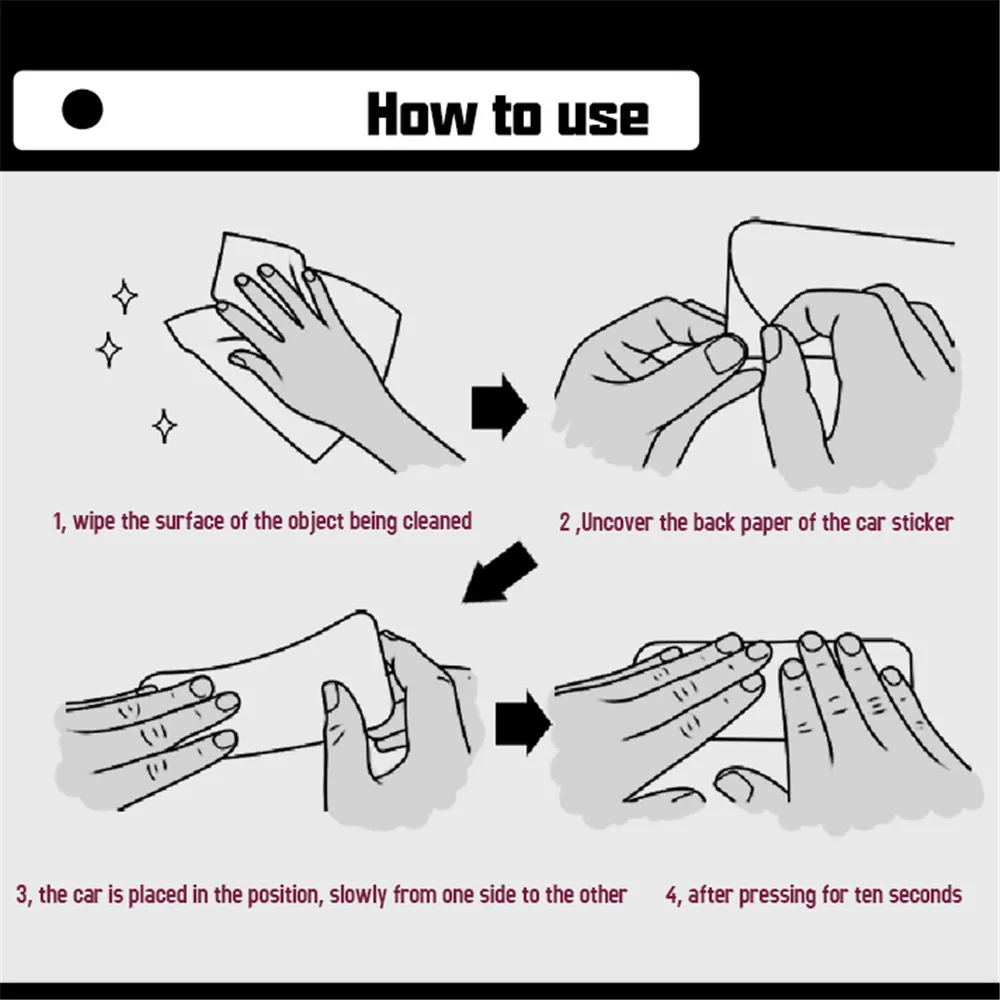 How to use

1, wipe the surface of the object being cleaned

2 ,Uncover the back paper of the car sticker

3, the car is placed in the position, slowly from one side to the other

4, after pressing for ten seconds