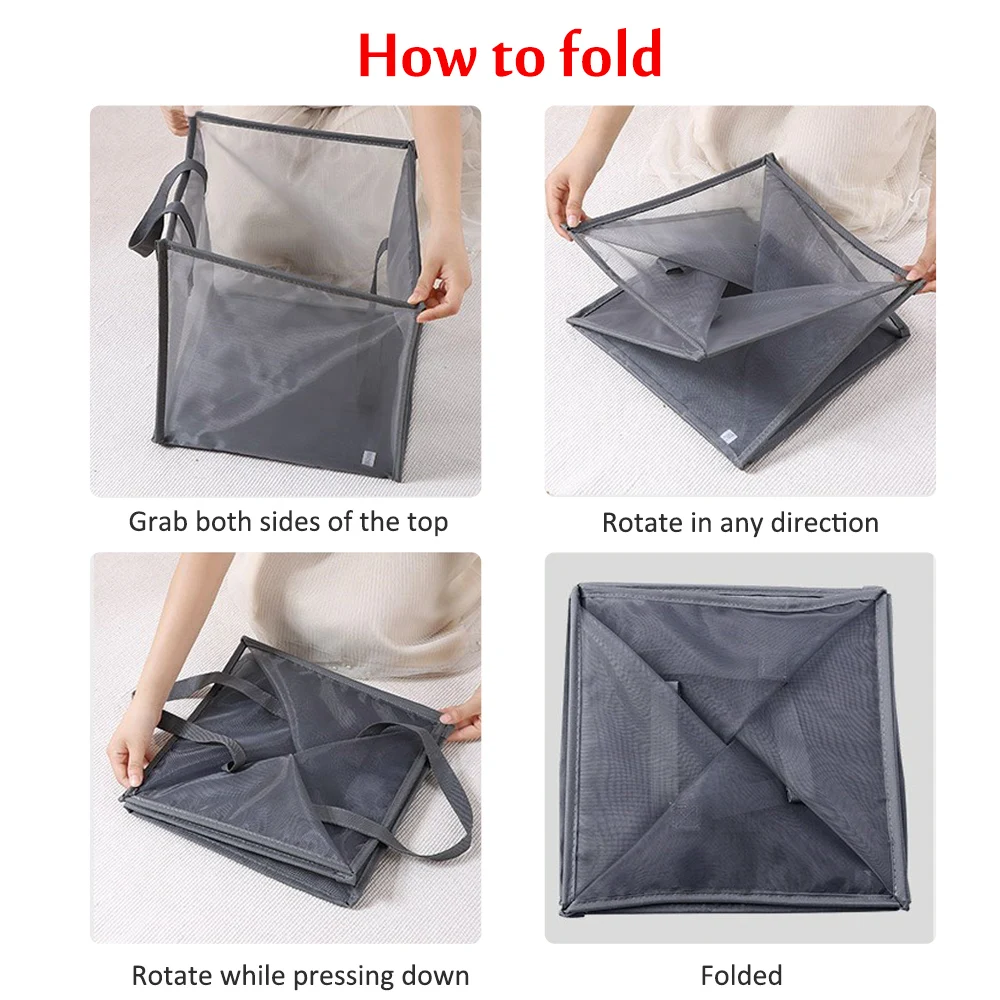 How to fold

Grab both sides of the top

Rotate in any direction

Rotate while pressing down

Folded