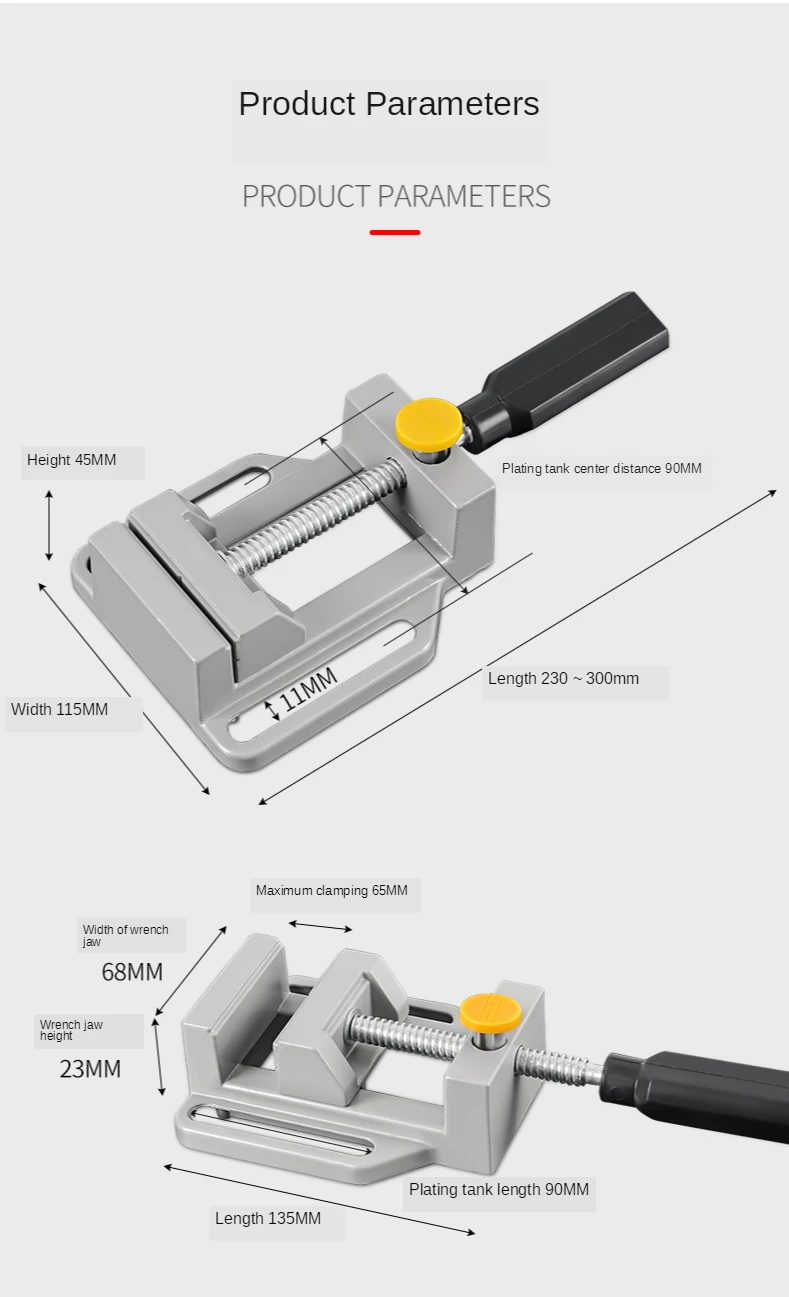 Product Parameters

PRODUCT PARAMETERS

Height 45MM

Plating tank center distance 90MM

11MM

Length 230 ~ 300mm

Width 115MM

Maximum clamping 65MM

Width of wrench jaw

68MM

Wrench jaw height

23MM

Plating tank length 90MM

Length 135MM