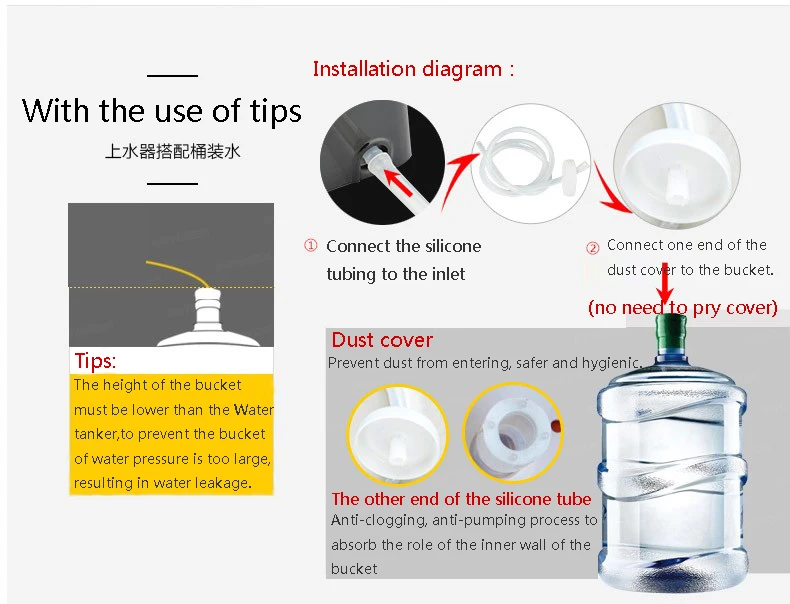 With the use of tips

上水器搭配桶装水

Tips:

The height of the bucket must be lower than the Water tanker,to prevent the bucket of water pressure is too large, resulting in water leakage.

Installation diagram :

① Connect the silicone tubing to the inlet

② Connect one end of the dust cover to the bucket.

(no need to pry cover)

Dust cover

Prevent dust from entering, safer and hygienic.

The other end of the silicone tube

Anti-clogging, anti-pumping process to absorb the role of the inner wall of the bucket