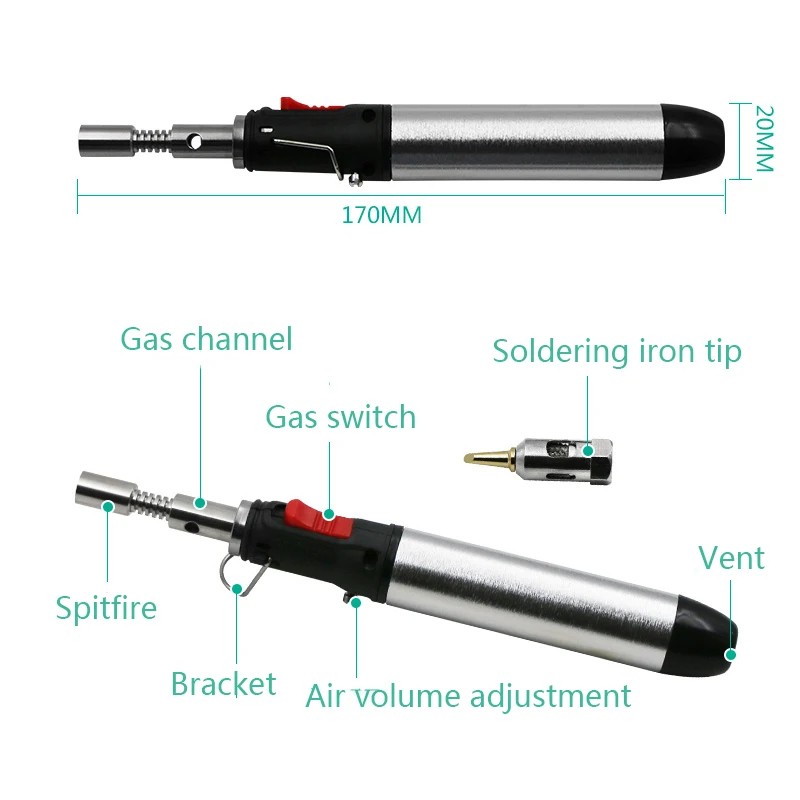 20MM

170MM

Gas channel

Soldering iron tip

Gas switch

Vent

Spitfire

Bracket

Air volume adjustment