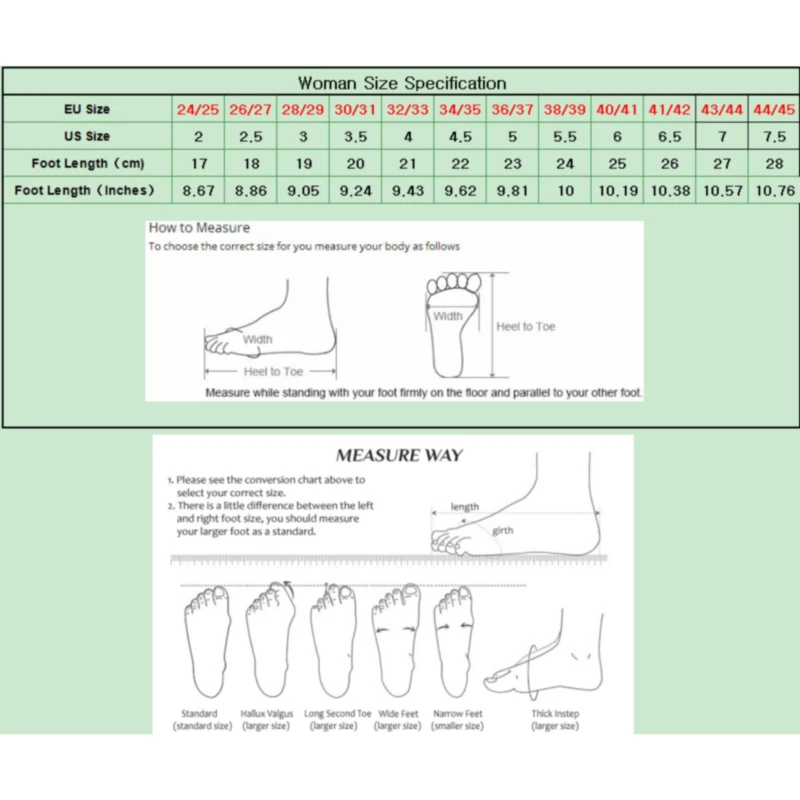 Woman Size Specification

| EU Size | 24/25 | 26/27 | 28/29 | 30/31 | 32/33 | 34/35 | 36/37 | 38/39 | 40/41 | 41/42 | 43/44 | 44/45 |
|---|---|---|---|---|---|---|---|---|---|---|---|---|
| US Size | 2 | 2.5 | 3 | 3.5 | 4 | 4.5 | 5 | 5.5 | 6 | 6.5 | 7 | 7.5 |
| Foot Length (cm) | 17 | 18 | 19 | 20 | 21 | 22 | 23 | 24 | 25 | 26 | 27 | 28 |
| Foot Length (Inches) | 8.67 | 8.86 | 9.05 | 9.24 | 9.43 | 9.62 | 9.81 | 10 | 10.19 | 10.38 | 10.57 | 10.76 |

How to Measure
To choose the correct size for you measure your body as follows

Width
Heel to Toe
Width
Heel to Toe

Measure while standing with your foot firmly on the floor and parallel to your other foot.

MEASURE WAY

1. Please see the conversion chart above to select your correct size.
2. There is a little difference between the left and right foot size, you should measure your larger foot as a standard.

length
girth

Standard (standard size)
Hallux Valgus (larger size)
Long Second Toe (larger size)
Wide Feet (larger size)
Narrow Feet (smaller size)
Thick Instep (larger size)