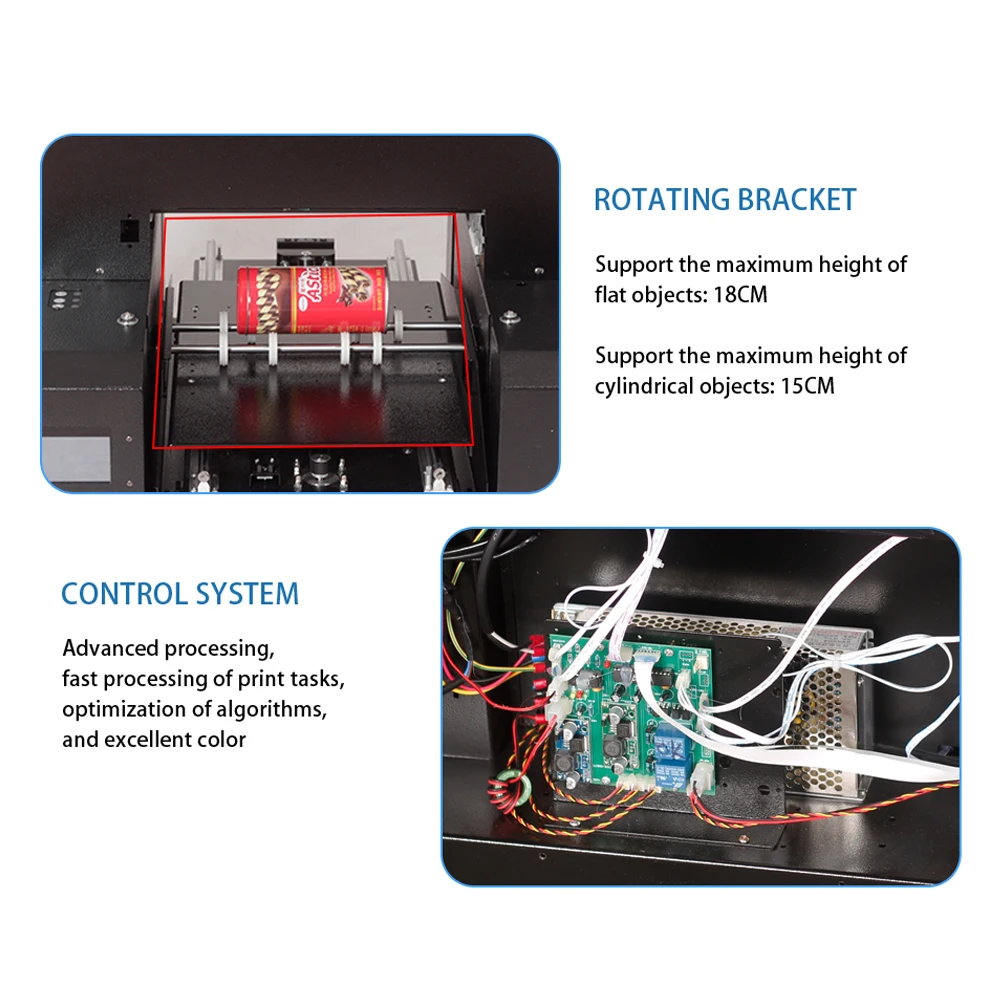 ROTATING BRACKET

Support the maximum height of flat objects: 18CM

Support the maximum height of cylindrical objects: 15CM

CONTROL SYSTEM

Advanced processing,
fast processing of print tasks,
optimization of algorithms,
and excellent color