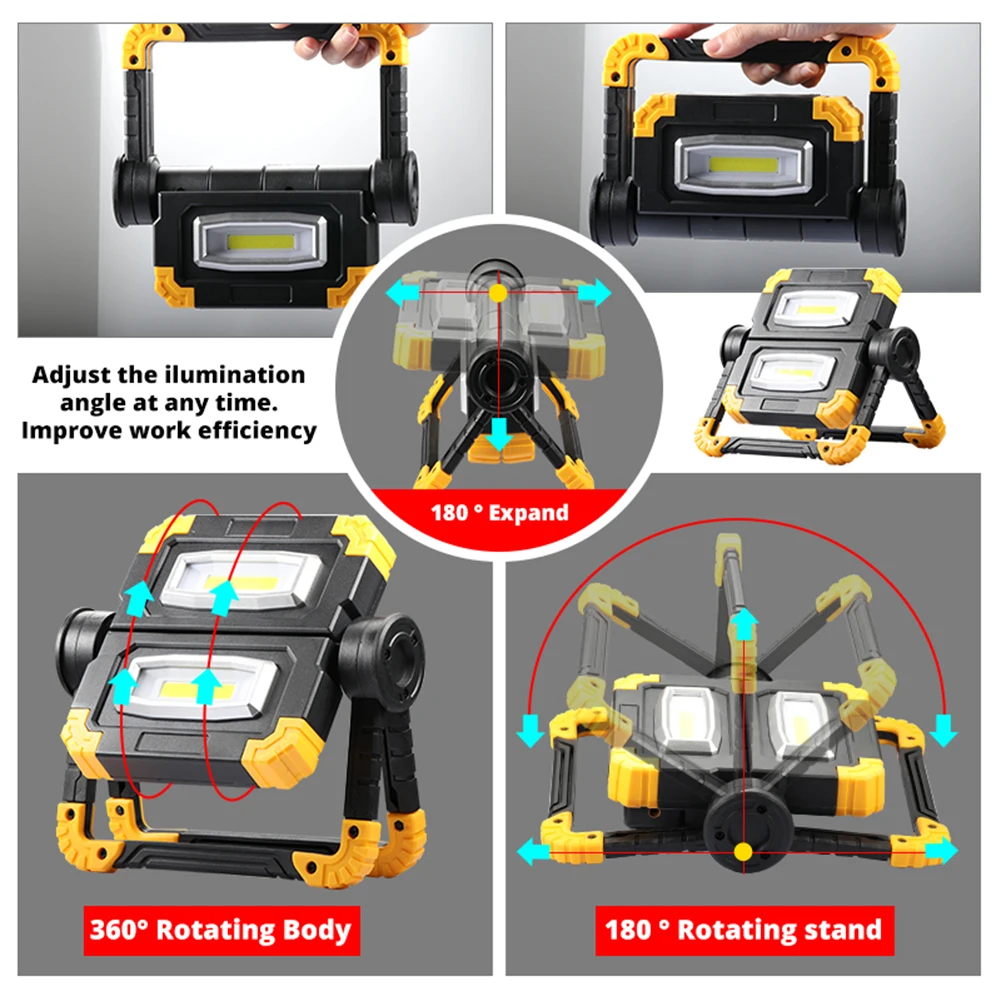 Adjust the ilumination angle at any time. Improve work efficiency

180 ° Expand

360° Rotating Body

180 ° Rotating stand