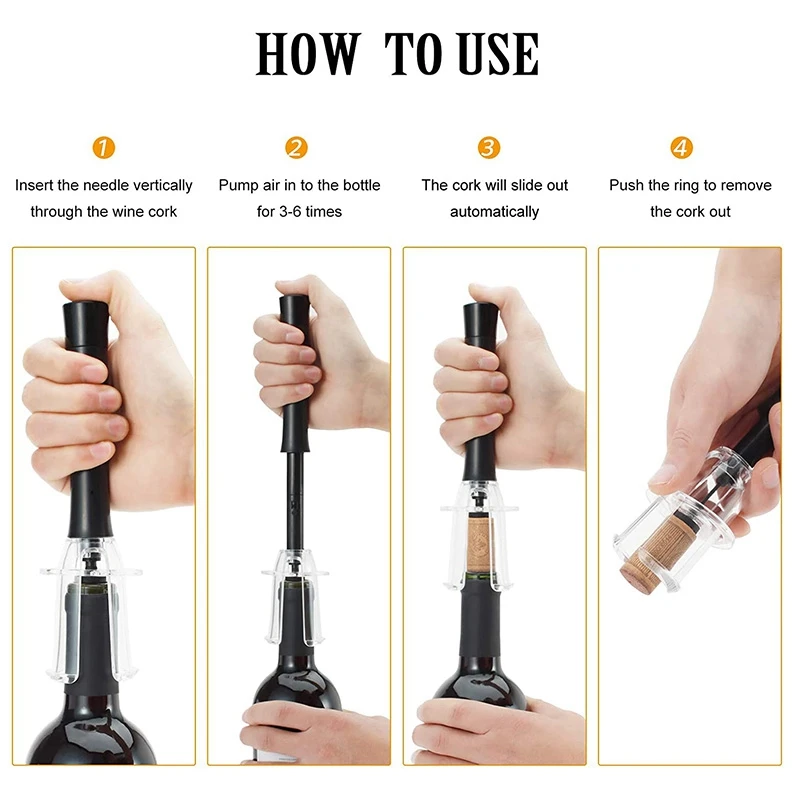 HOW TO USE

1
Insert the needle vertically through the wine cork

2
Pump air in to the bottle for 3-6 times

3
The cork will slide out automatically

4
Push the ring to remove the cork out