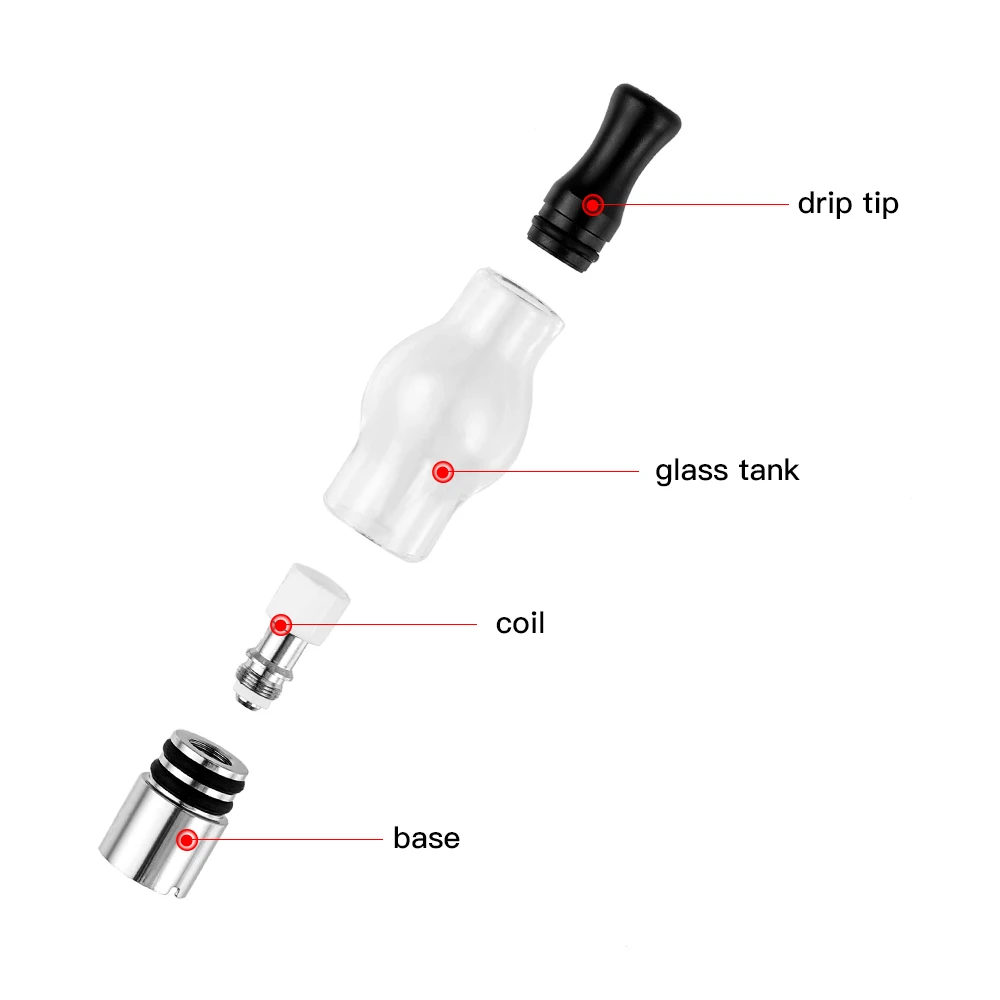 drip tip

glass tank

coil

base