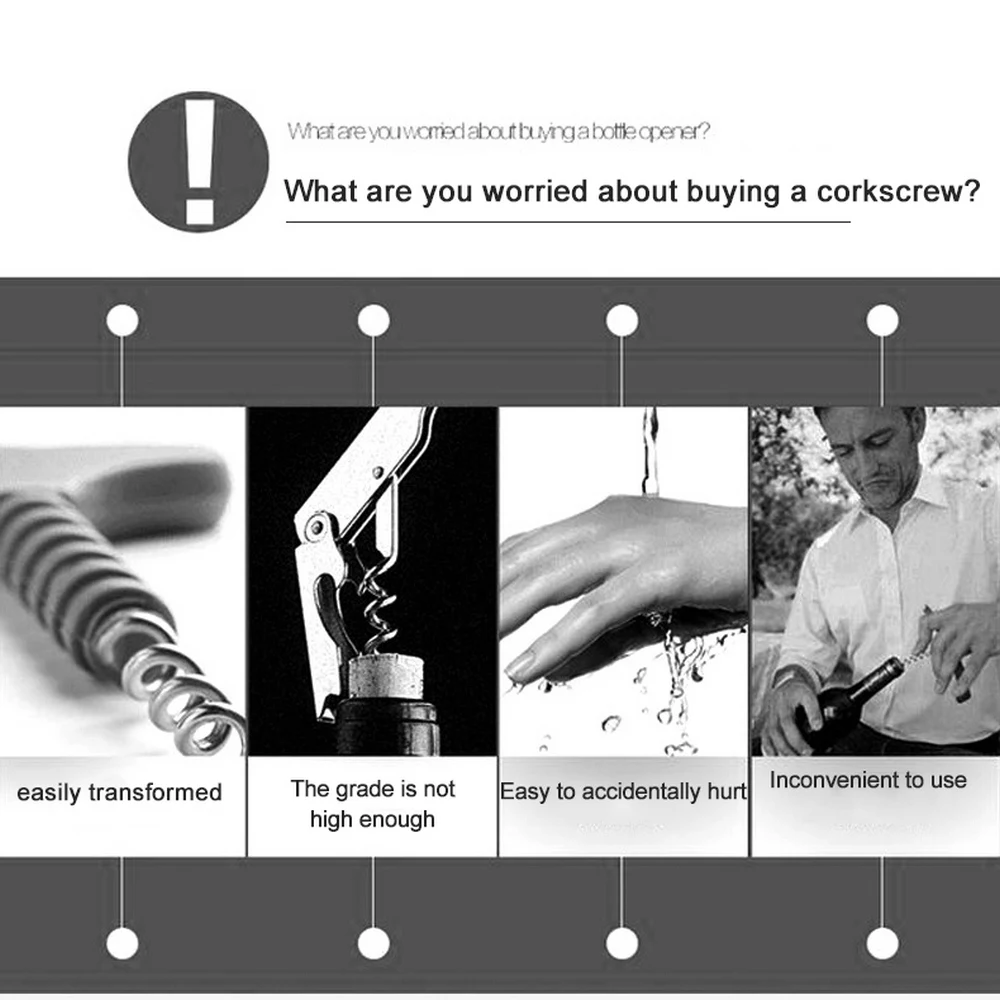 !

What are you worried about buying a bottle opener?

What are you worried about buying a corkscrew?

easily transformed

The grade is not high enough

Easy to accidentally hurt

Inconvenient to use