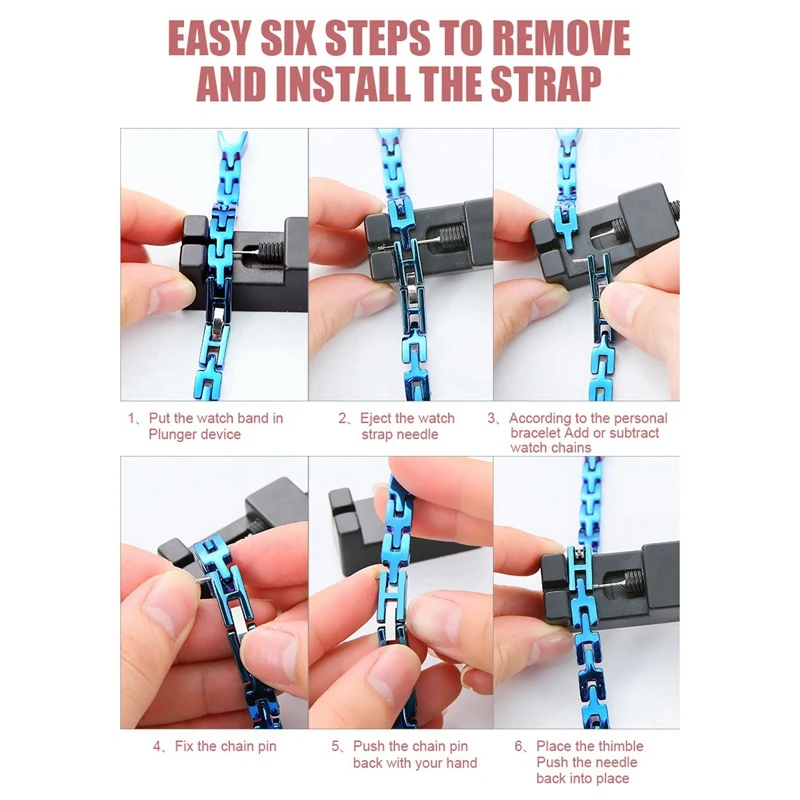 EASY SIX STEPS TO REMOVE AND INSTALL THE STRAP

1、Put the watch band in Plunger device

2、Eject the watch strap needle

3、According to the personal bracelet Add or subtract watch chains

4、Fix the chain pin

5、Push the chain pin back with your hand

6、Place the thimble Push the needle back into place