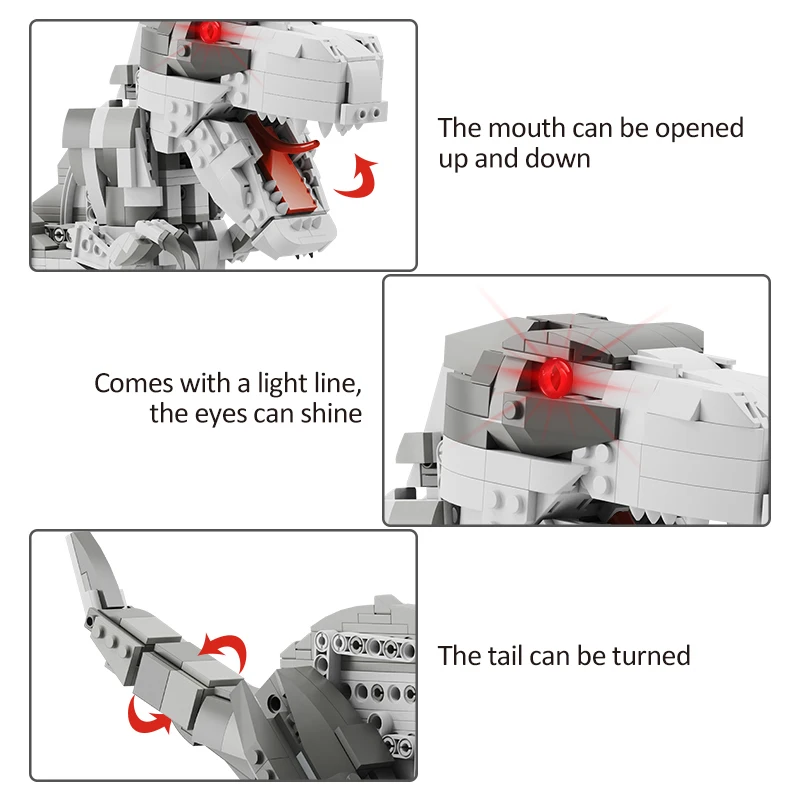 The mouth can be opened up and down

Comes with a light line, the eyes can shine

The tail can be turned