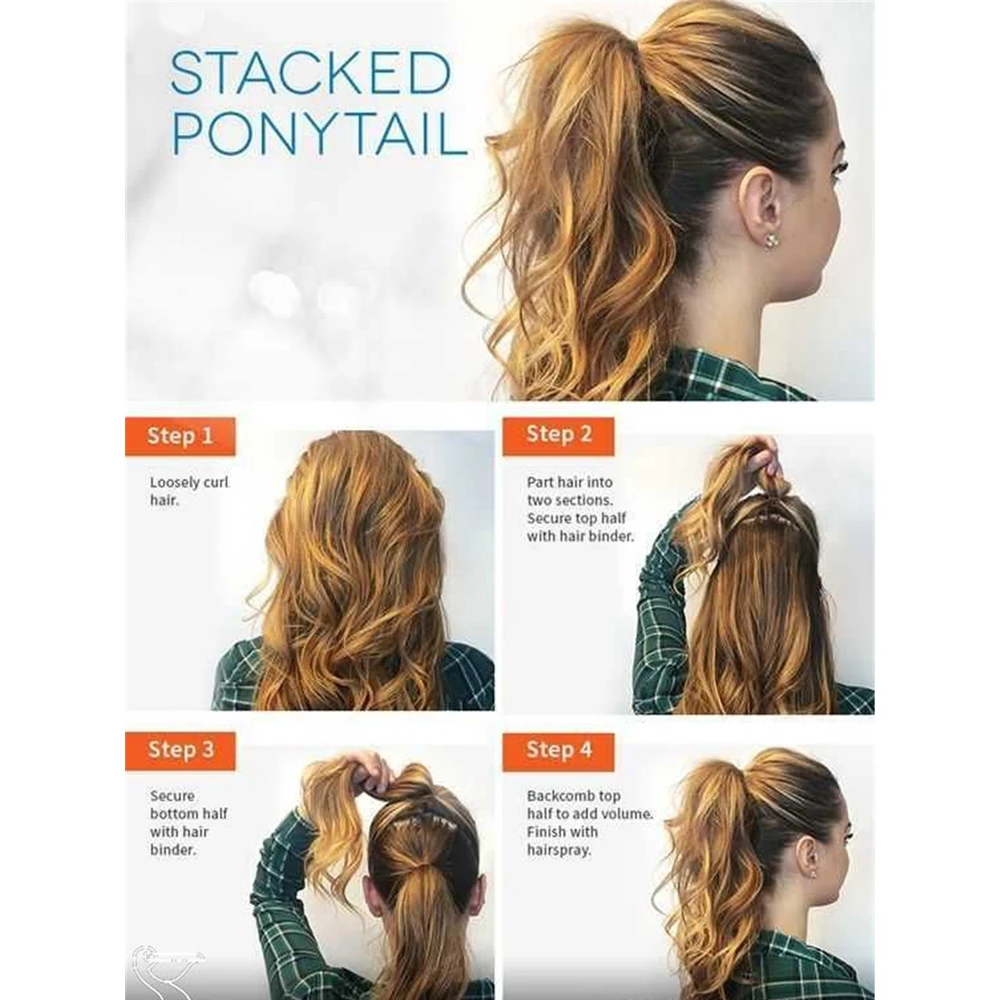 STACKED PONYTAIL

Step 1

Loosely curl hair.

Step 2

Part hair into two sections. Secure top half with hair binder.

Step 3

Secure bottom half with hair binder.

Step 4

Backcomb top half to add volume. Finish with hairspray.