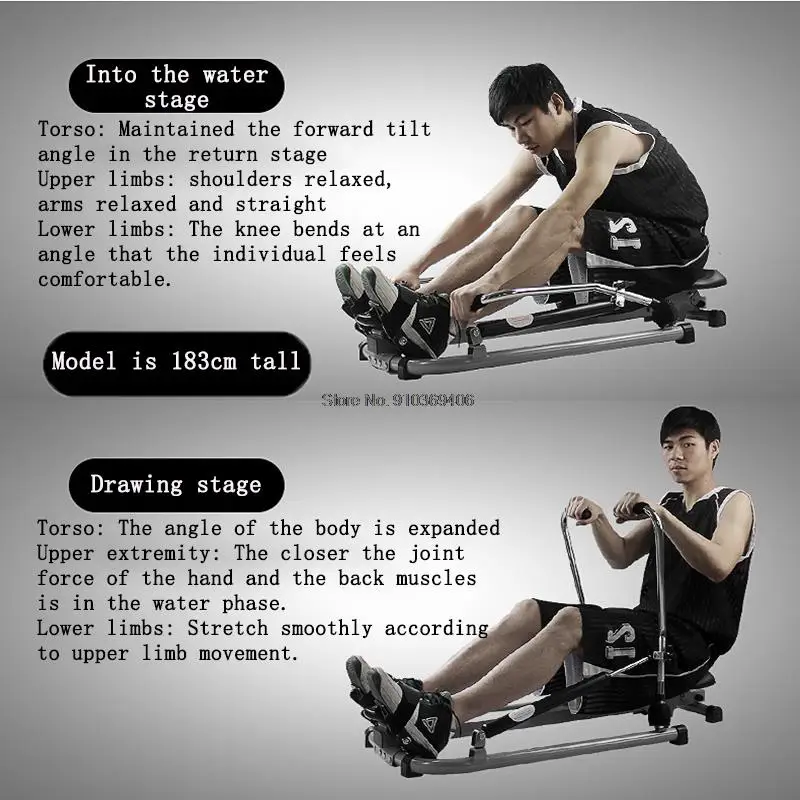 Into the water stage

Torso: Maintained the forward tilt angle in the return stage
Upper limbs: shoulders relaxed, arms relaxed and straight
Lower limbs: The knee bends at an angle that the individual feels comfortable.

Model is 183cm tall

Store No. 910369406

Drawing stage

Torso: The angle of the body is expanded
Upper extremity: The closer the joint force of the hand and the back muscles is in the water phase.
Lower limbs: Stretch smoothly according to upper limb movement.