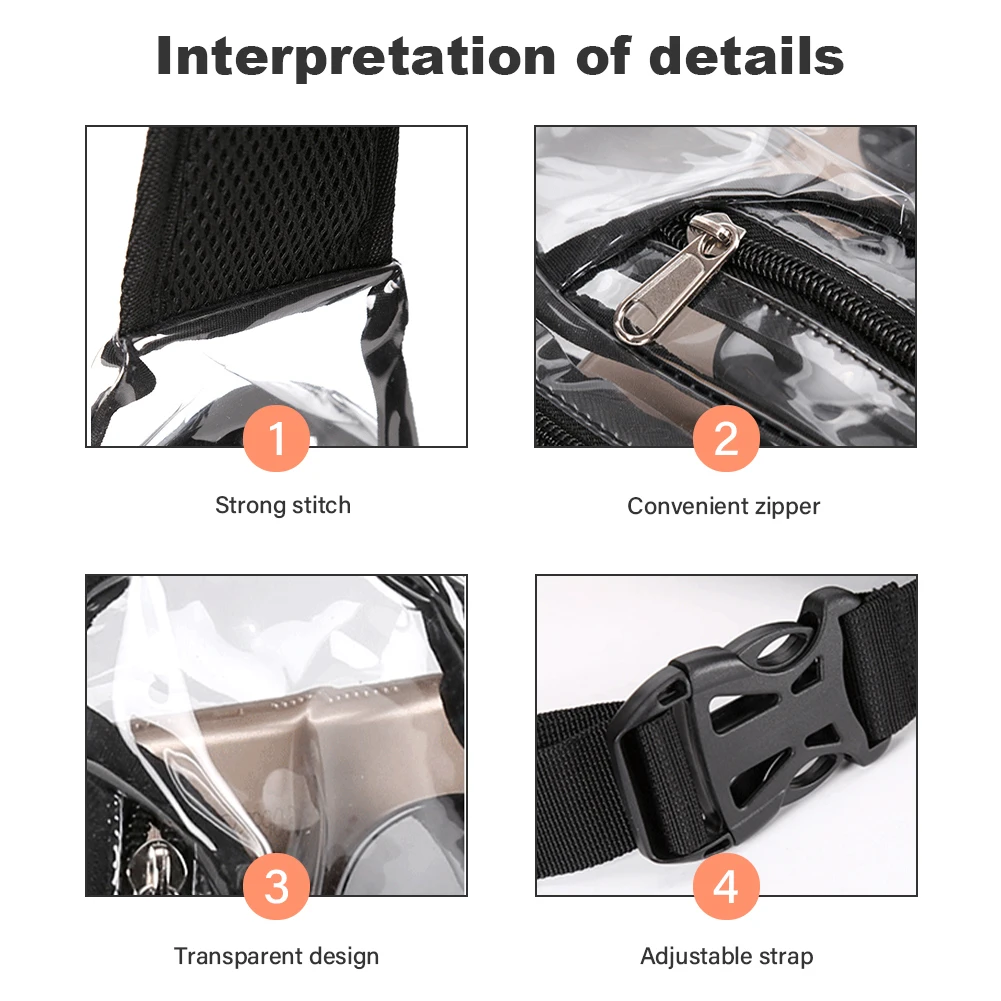 Interpretation of details

1

Strong stitch

2

Convenient zipper

3

Transparent design

4

Adjustable strap